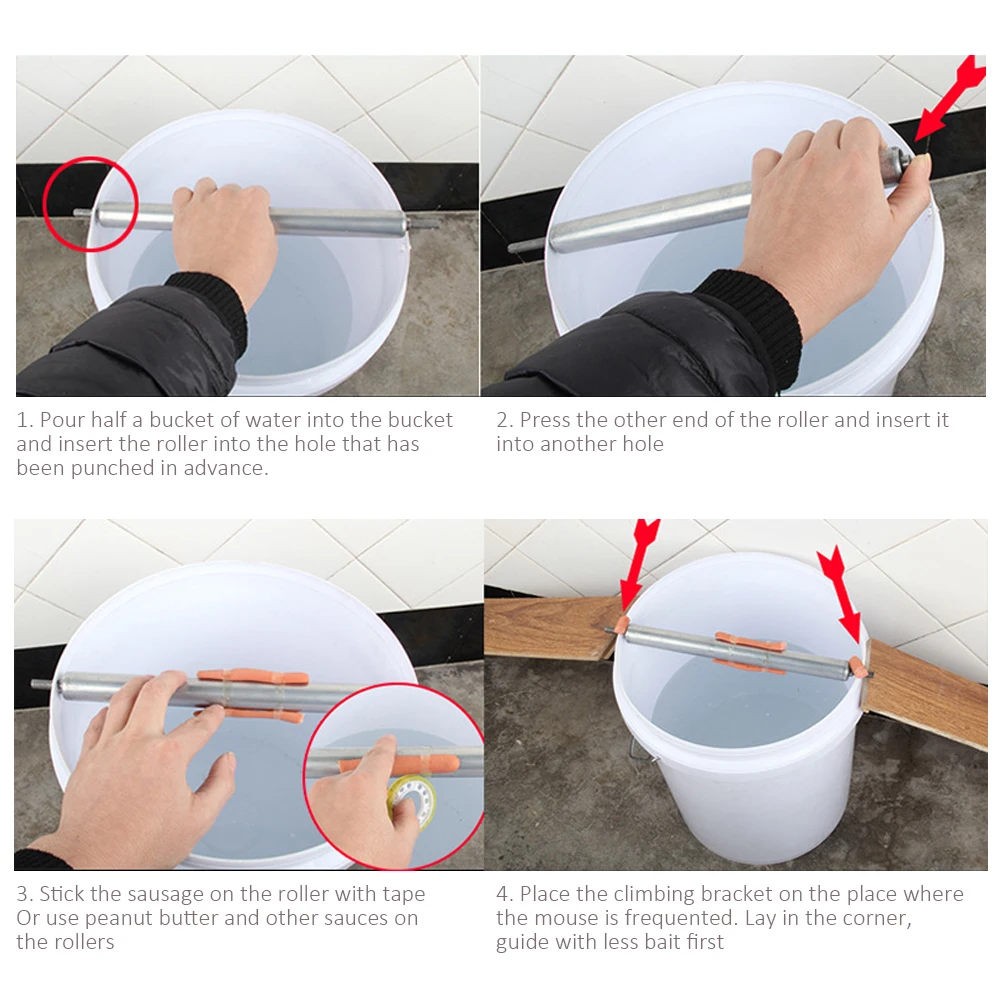 1. Pour half a bucket of water into the bucket and insert the roller into the hole that has been punched in advance.

2. Press the other end of the roller and insert it into another hole

3. Stick the sausage on the roller with tape Or use peanut butter and other sauces on the rollers

4. Place the climbing bracket on the place where the mouse is frequented. Lay in the corner, guide with less bait first