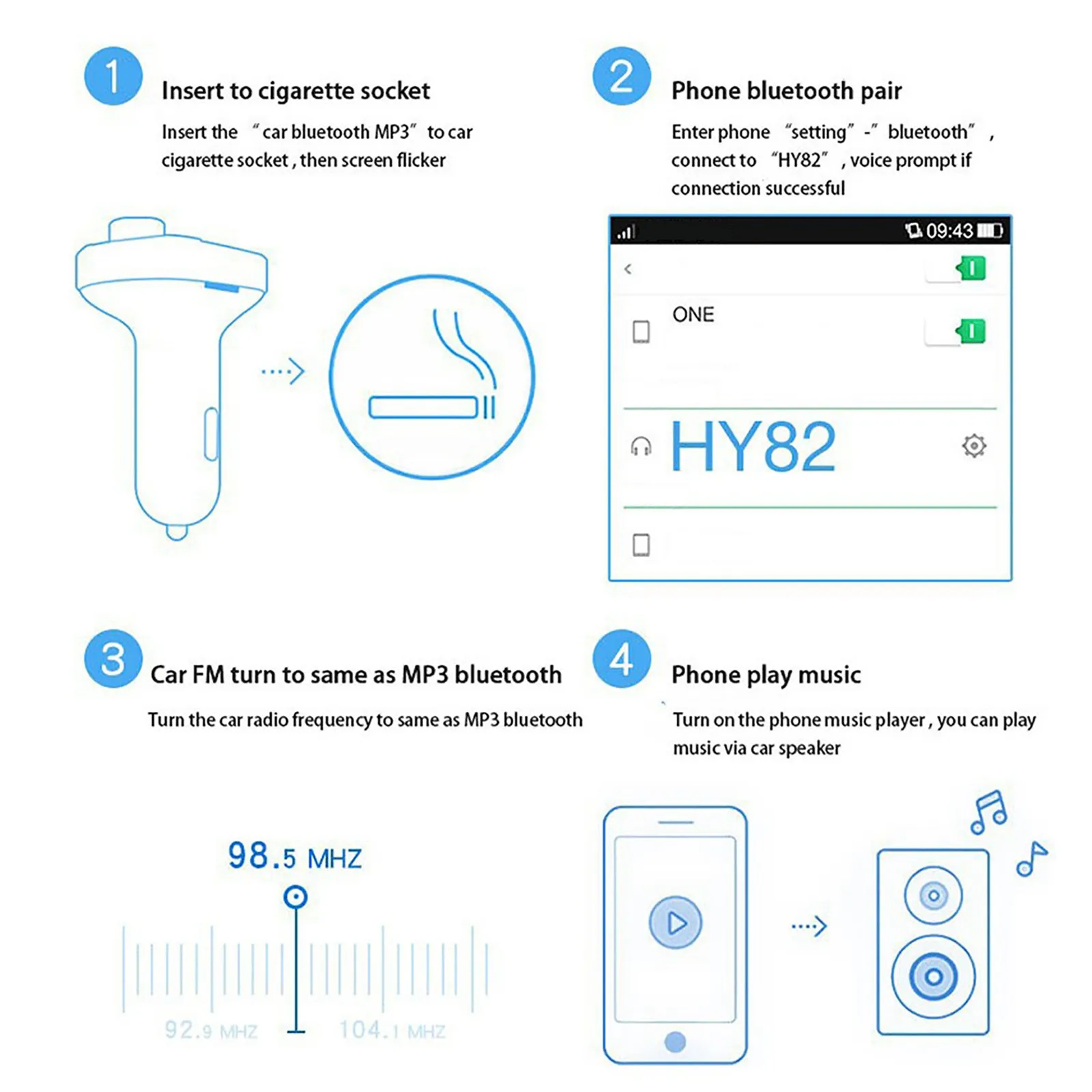 1 Insert to cigarette socket

Insert the "car bluetooth MP3" to car cigarette socket , then screen flicker

2 Phone bluetooth pair

Enter phone "setting" -" bluetooth" , connect to "HY82" , voice prompt if connection successful

09:43

ONE

HY82

3 Car FM turn to same as MP3 bluetooth

Turn the car radio frequency to same as MP3 bluetooth

98.5 MHZ

92.9 MHZ

104.1 MHZ

4 Phone play music

Turn on the phone music player , you can play music via car speaker