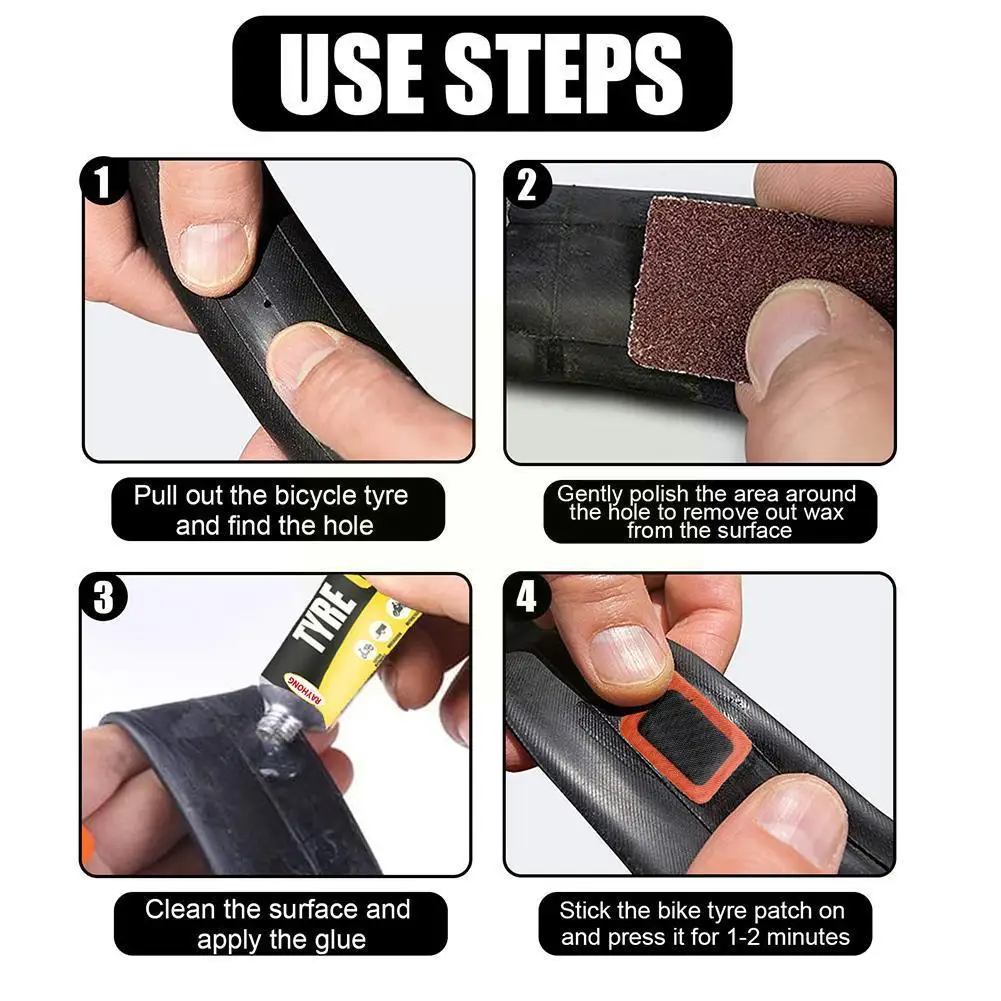 USE STEPS

1

Pull out the bicycle tyre and find the hole

2

Gently polish the area around the hole to remove out wax from the surface

3

TYRE

RAYHONG

Clean the surface and apply the glue

4

Stick the bike tyre patch on and press it for 1-2 minutes