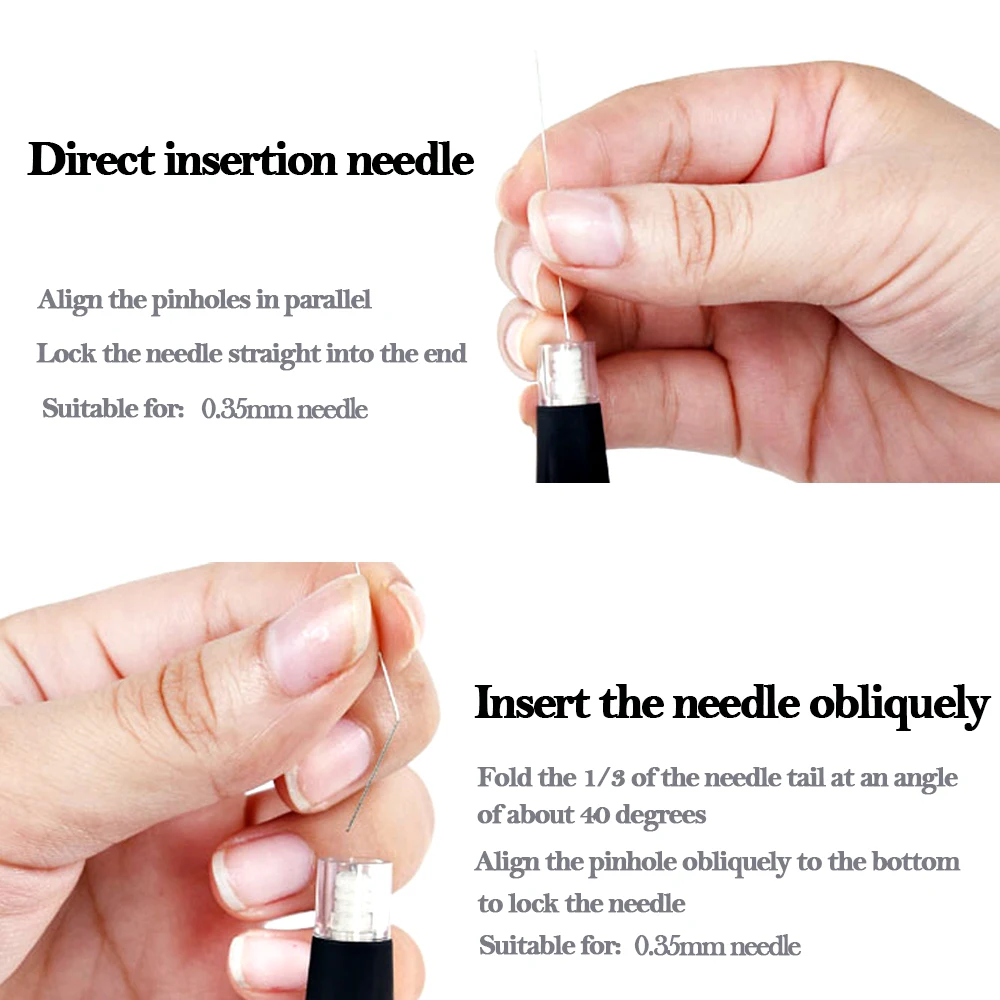 Direct insertion needle

Align the pinholes in parallel

Lock the needle straight into the end

Suitable for: 0.35mm needle

Insert the needle obliquely

Fold the 1/3 of the needle tail at an angle of about 40 degrees

Align the pinhole obliquely to the bottom to lock the needle

Suitable for: 0.35mm needle