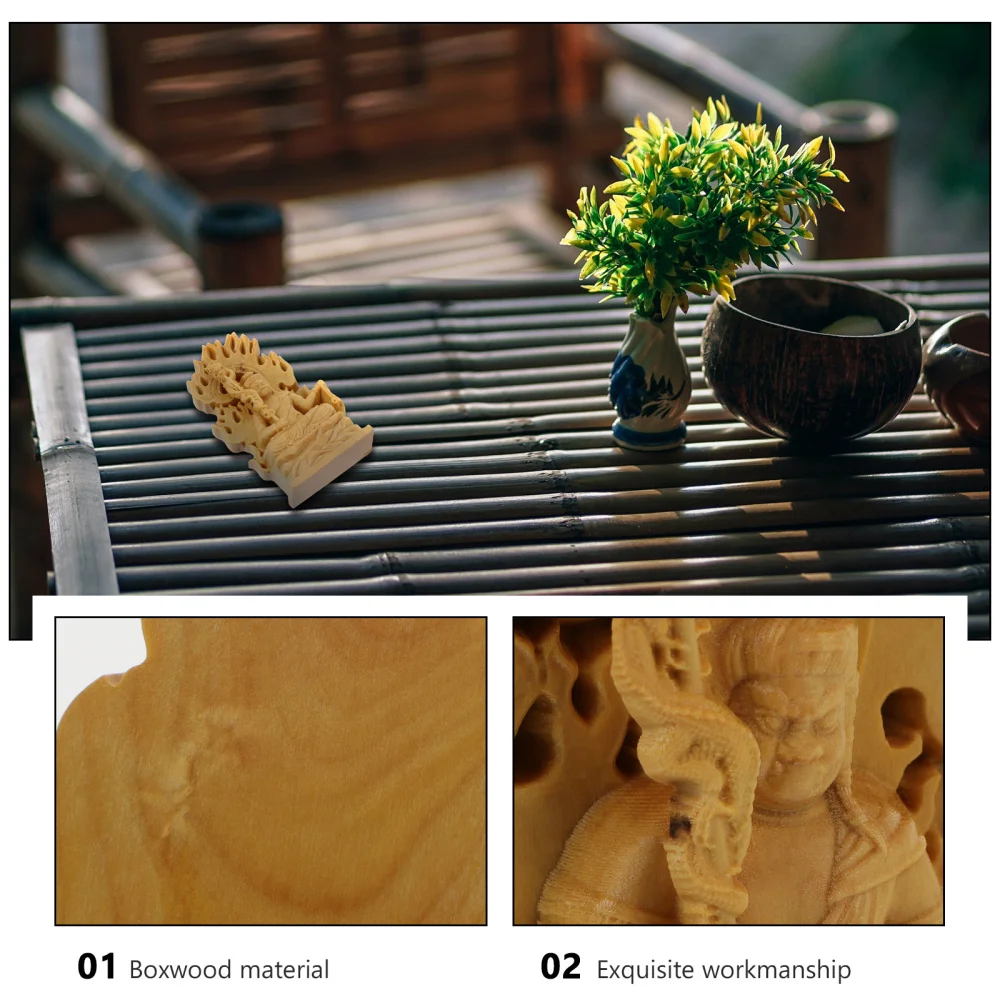 01 Boxwood material

02 Exquisite workmanship