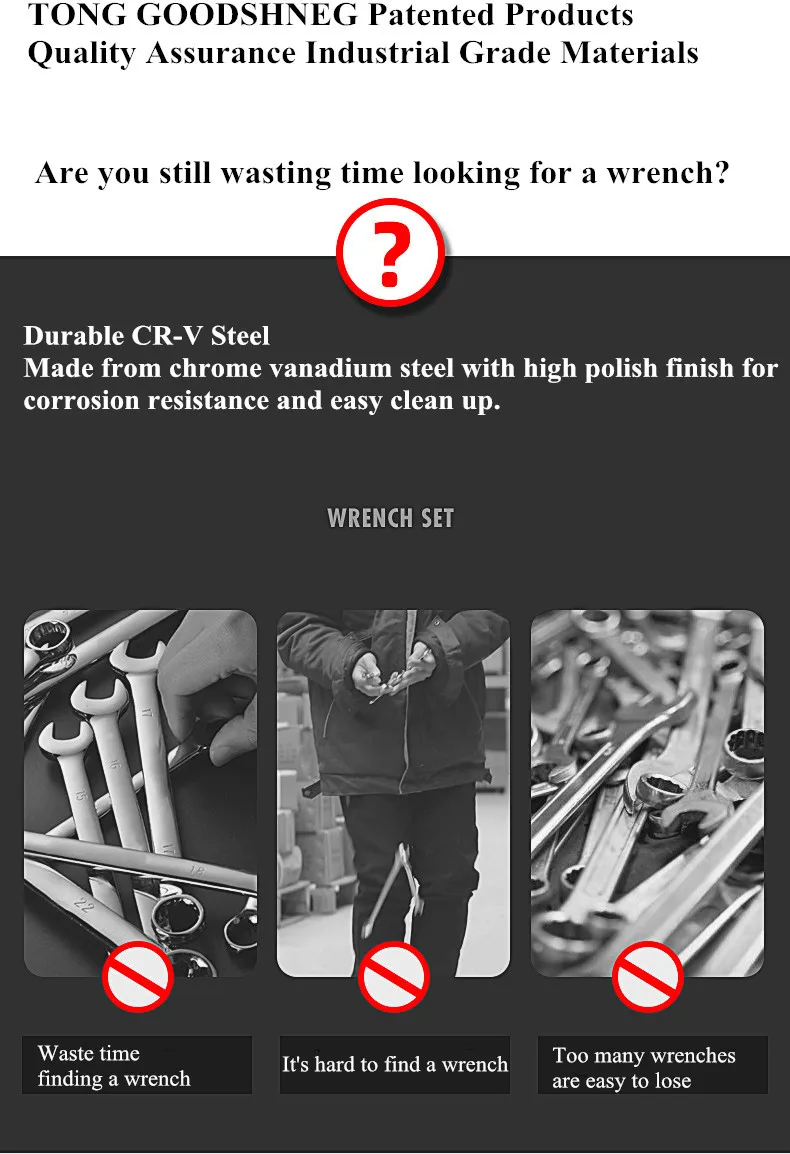 TONG GOODSHNEG Patented Products
Quality Assurance Industrial Grade Materials

Are you still wasting time looking for a wrench?

?

Durable CR-V Steel
Made from chrome vanadium steel with high polish finish for corrosion resistance and easy clean up.

WRENCH SET

17
16
15
17
18
22

Waste time finding a wrench

It's hard to find a wrench

Too many wrenches are easy to lose