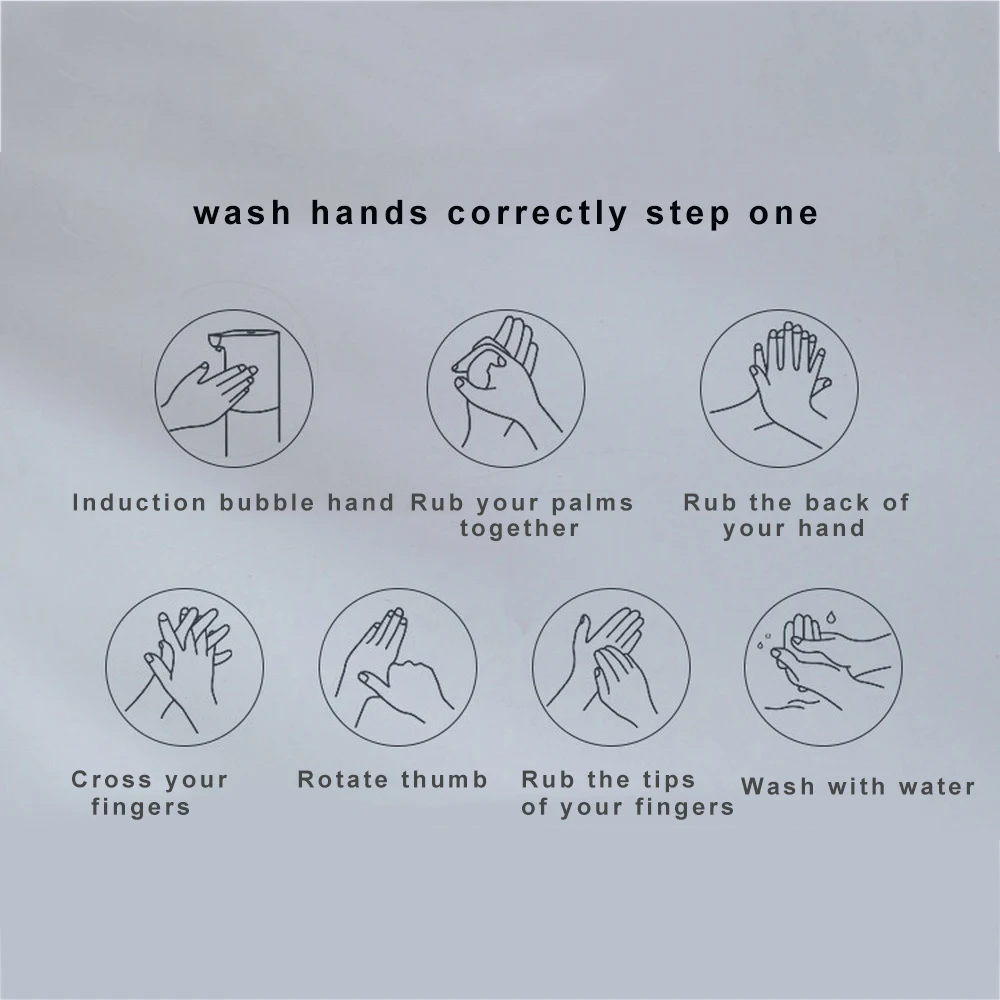 wash hands correctly step one

Induction bubble hand

Rub your palms together

Rub the back of your hand

Cross your fingers

Rotate thumb

Rub the tips of your fingers

Wash with water