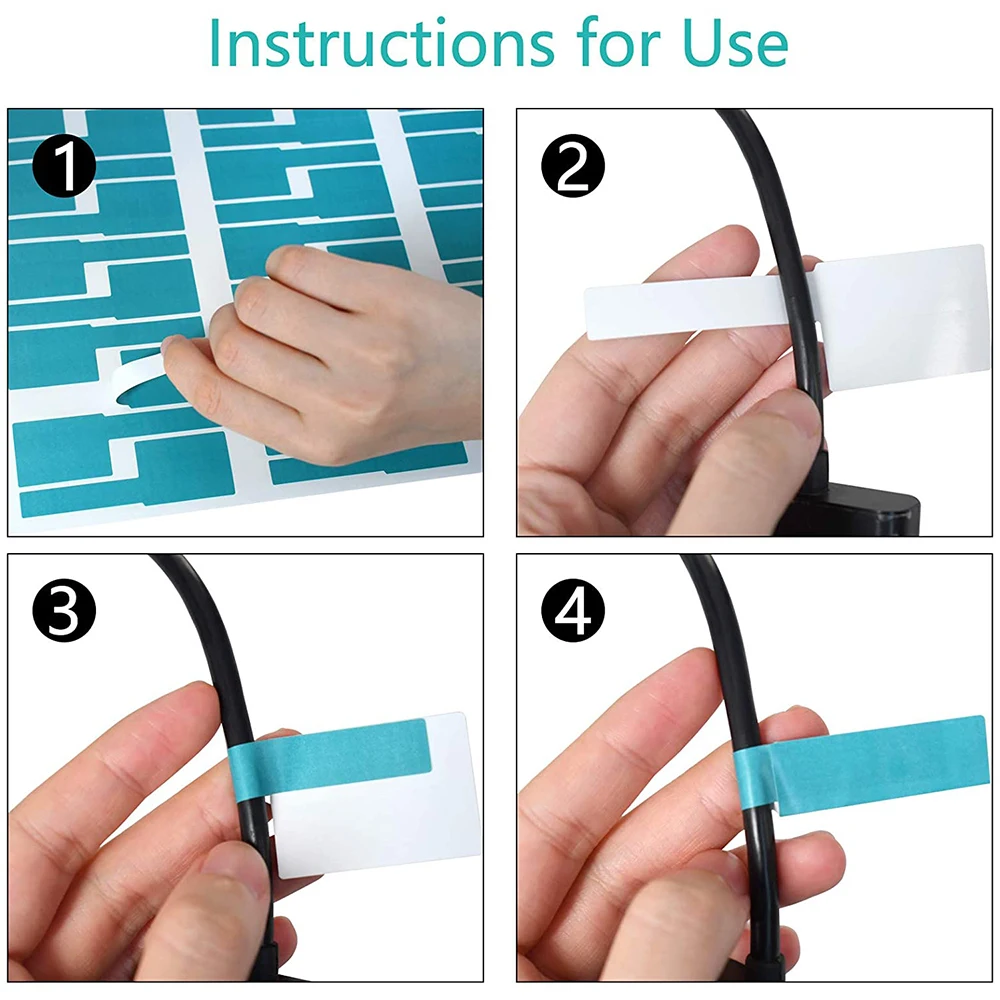 Instructions for Use

1

2

3

4