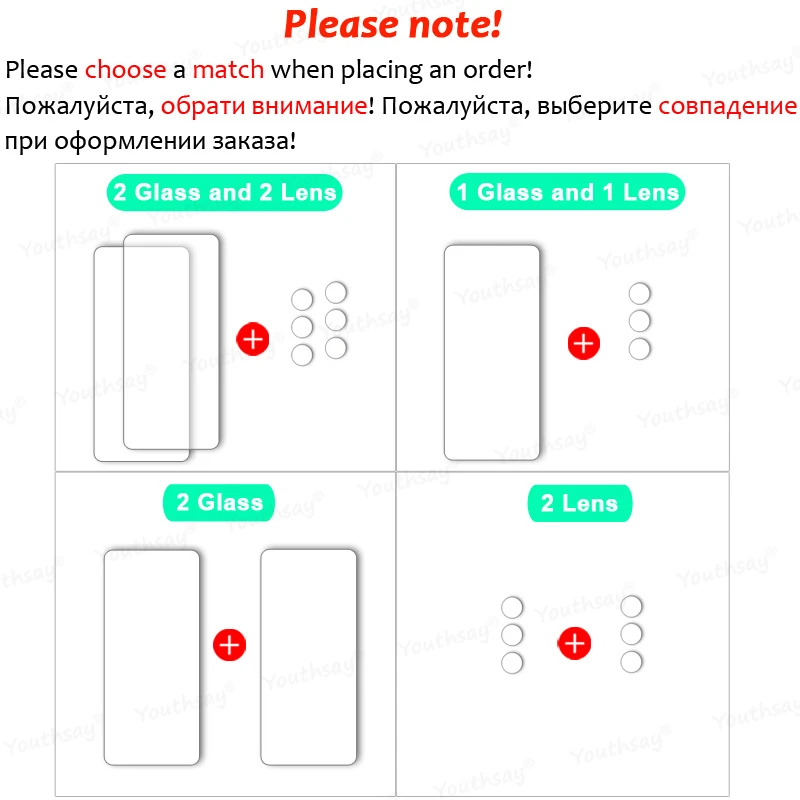 Please note!

Please choose a match when placing an order!

Пожалуйста, обрати внимание! Пожалуйста, выберите совпадение при оформлении заказа!

2 Glass and 2 Lens

1 Glass and 1 Lens

2 Glass

2 Lens

Youthsay®