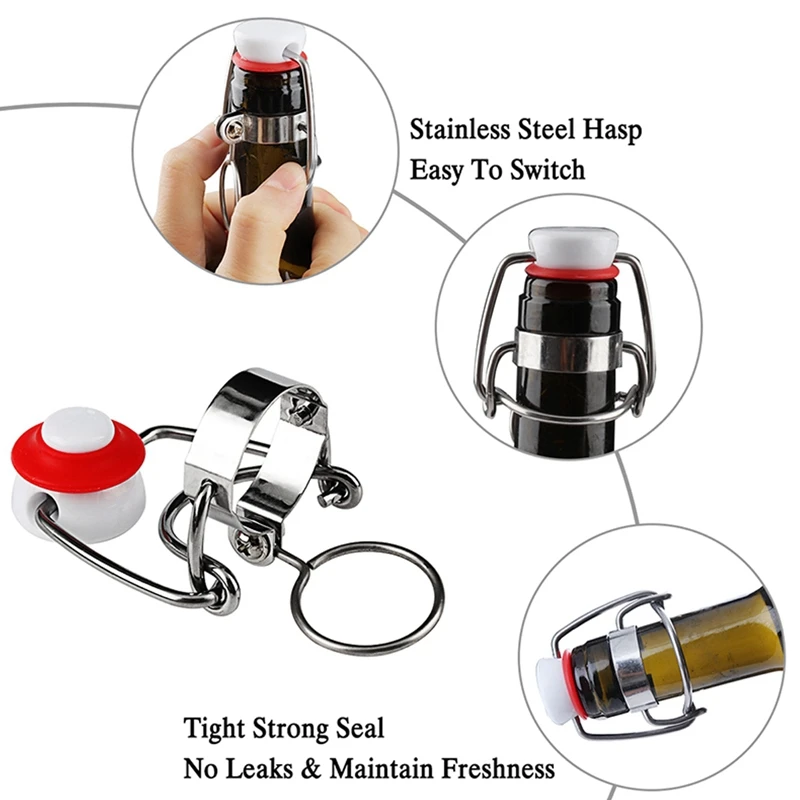 Stainless Steel Hasp
Easy To Switch

Tight Strong Seal
No Leaks & Maintain Freshness