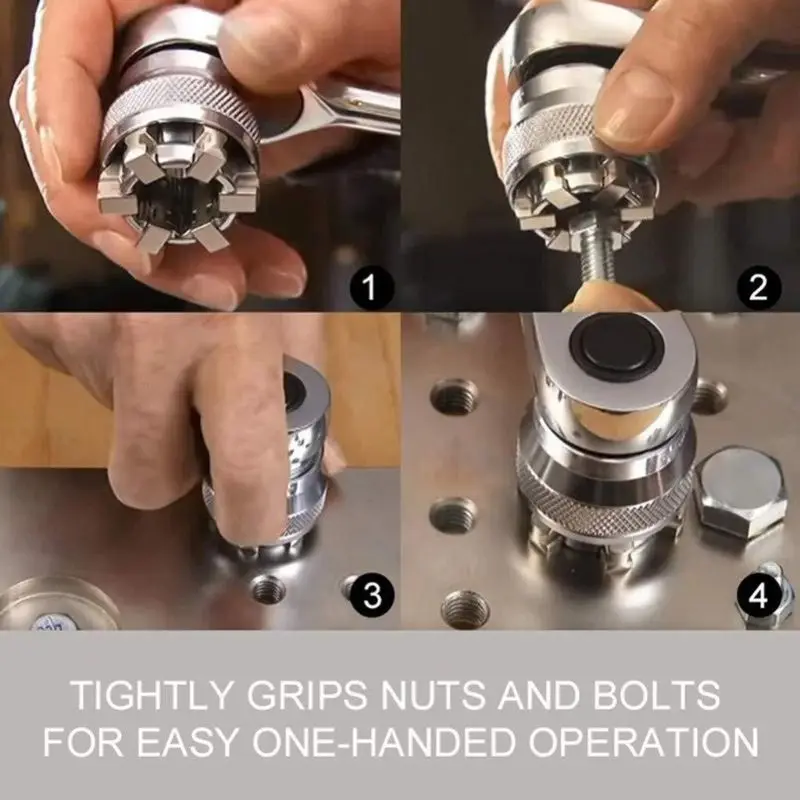 1

2

3

4

TIGHTLY GRIPS NUTS AND BOLTS FOR EASY ONE-HANDED OPERATION