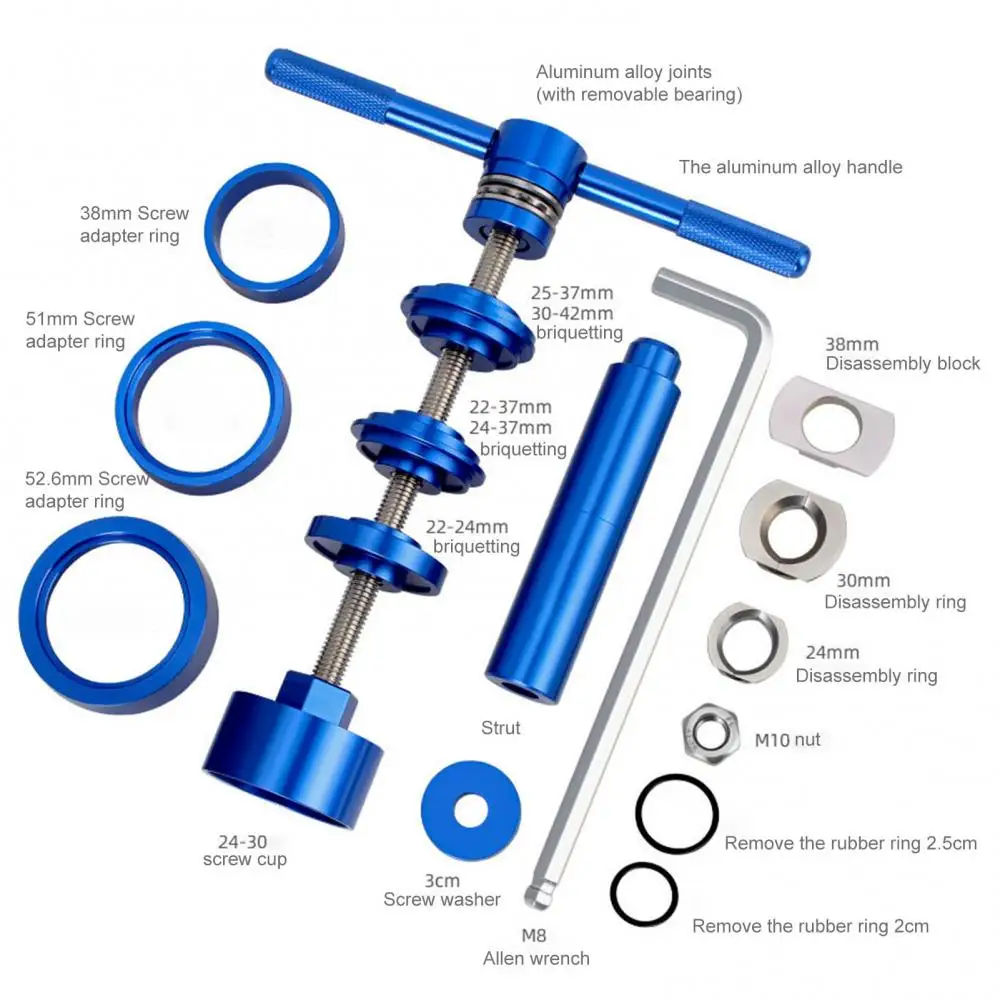 Aluminum alloy joints
(with removable bearing)

The aluminum alloy handle

38mm Screw
adapter ring

51mm Screw
adapter ring

52.6mm Screw
adapter ring

25-37mm
30-42mm
briquetting

22-37mm
24-37mm
briquetting

22-24mm
briquetting

38mm
Disassembly block

30mm
Disassembly ring

24mm
Disassembly ring

M10 nut

Strut

24-30
screw cup

3cm
Screw washer

M8
Allen wrench

Remove the rubber ring 2.5cm

Remove the rubber ring 2cm