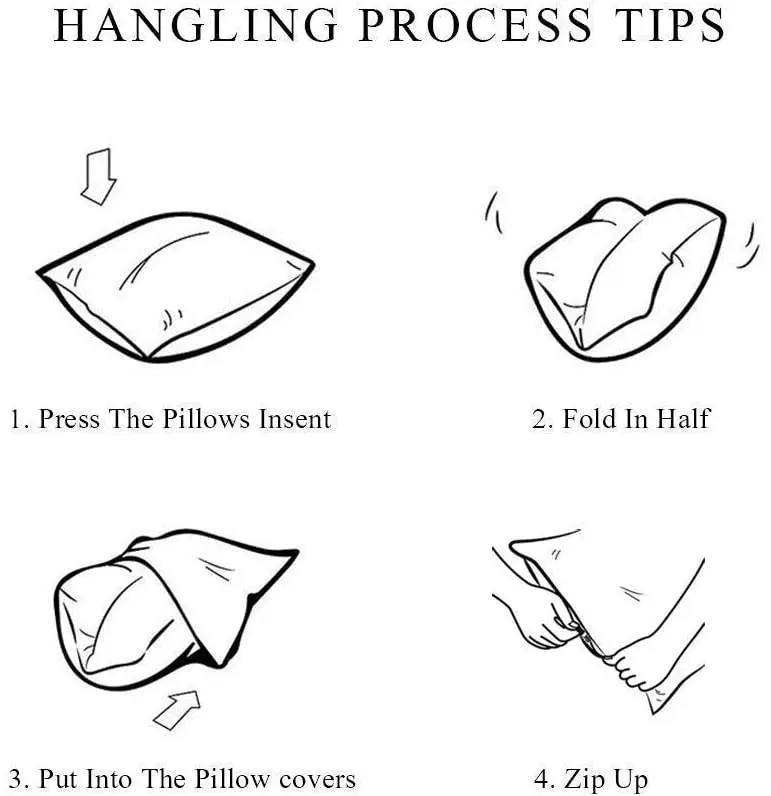 HANGLING PROCESS TIPS

1. Press The Pillows Insent

2. Fold In Half

3. Put Into The Pillow covers

4. Zip Up