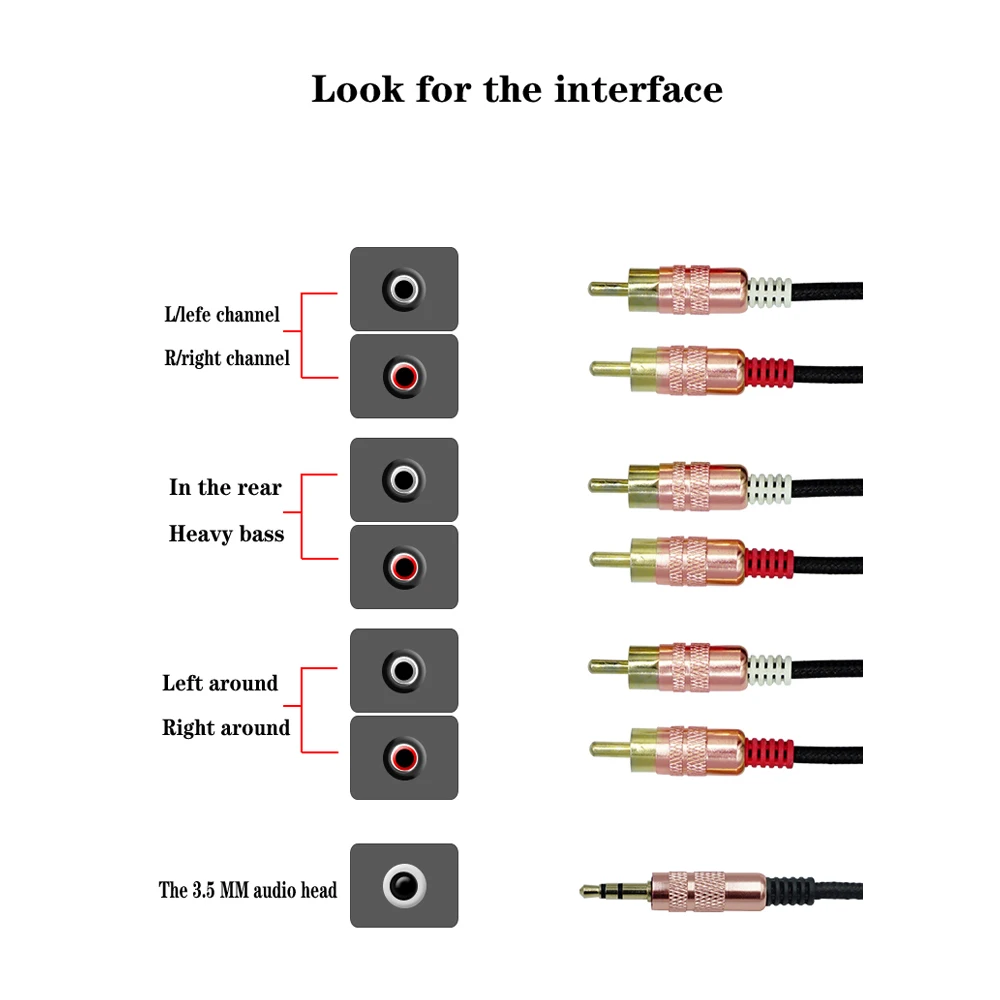 Look for the interface

L/lefe channel

R/right channel

In the rear

Heavy bass

Left around

Right around

The 3.5 MM audio head