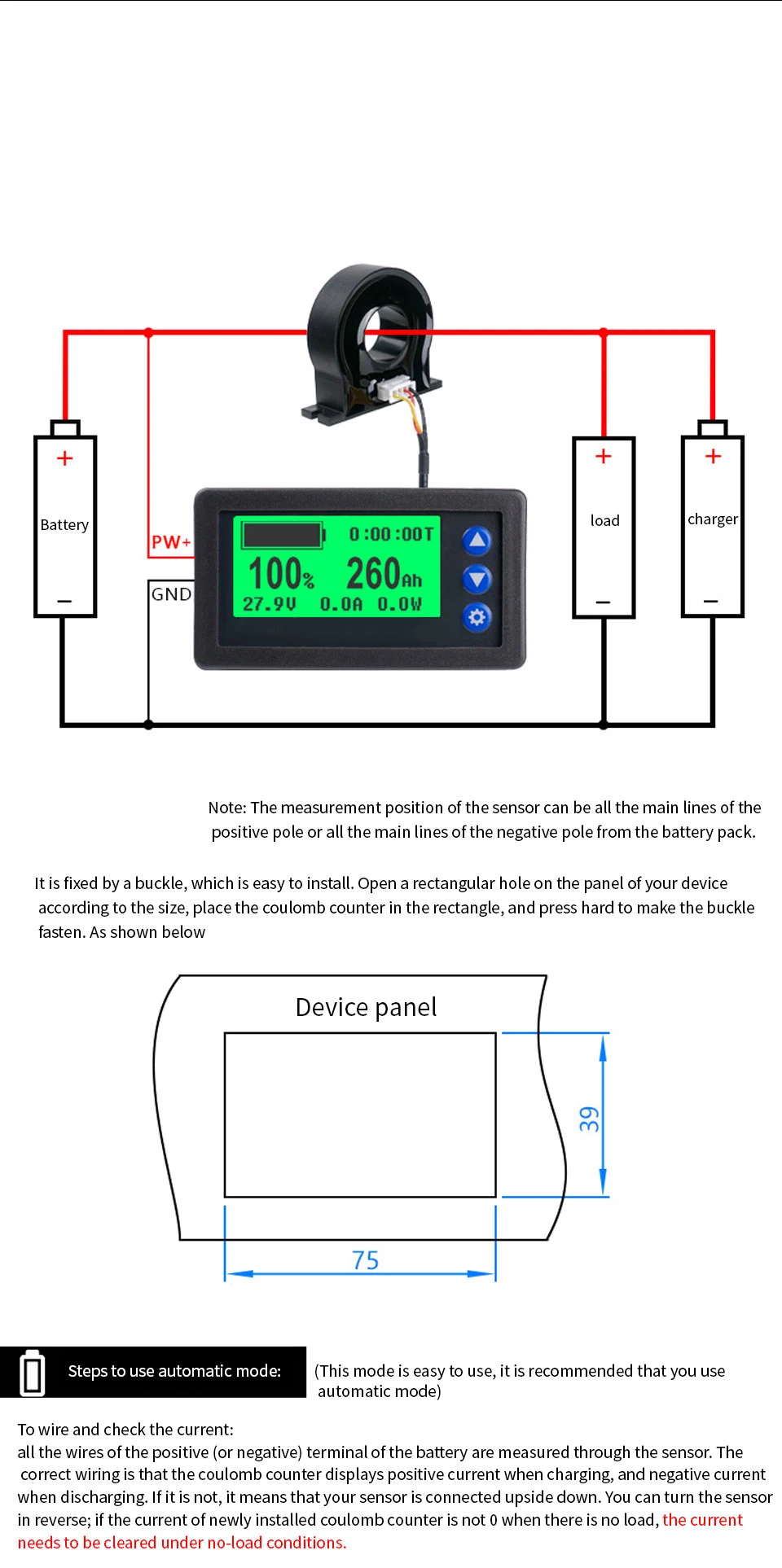 +
Battery
−
PW+
GND
0:00:00T
100%
260Ah
27.9V 0.0A 0.0W
+
load
−
+
charger
−

Note: The measurement position of the sensor can be all the main lines of the positive pole or all the main lines of the negative pole from the battery pack.

It is fixed by a buckle, which is easy to install. Open a rectangular hole on the panel of your device according to the size, place the coulomb counter in the rectangle, and press hard to make the buckle fasten. As shown below

Device panel
39
75

Steps to use automatic mode:
(This mode is easy to use, it is recommended that you use automatic mode)

To wire and check the current:
all the wires of the positive (or negative) terminal of the battery are measured through the sensor. The correct wiring is that the coulomb counter displays positive current when charging, and negative current when discharging. If it is not, it means that your sensor is connected upside down. You can turn the sensor in reverse; if the current of newly installed coulomb counter is not 0 when there is no load, the current needs to be cleared under no-load conditions.