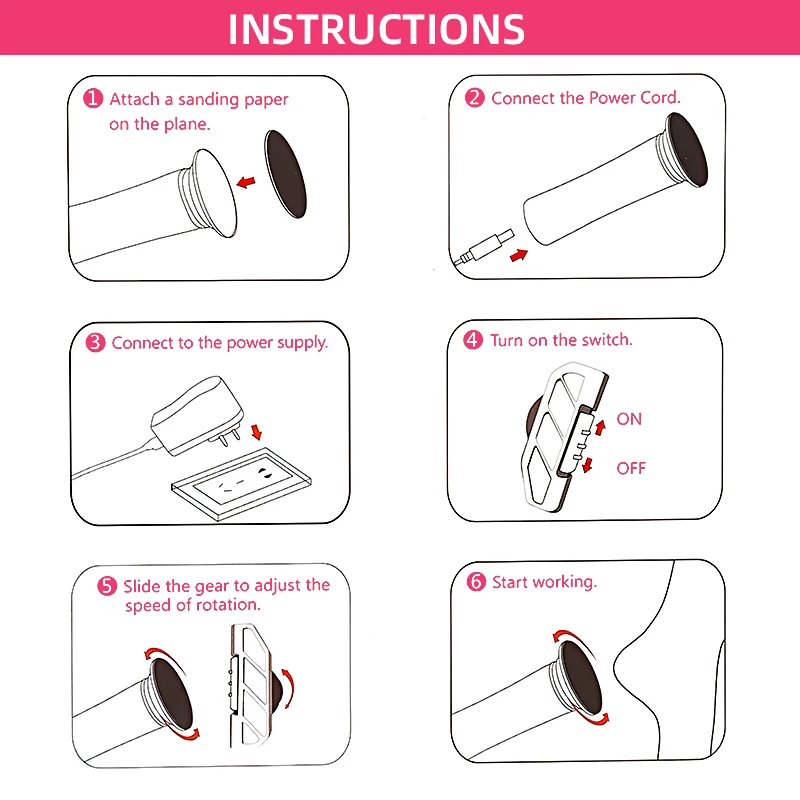 INSTRUCTIONS

1 Attach a sanding paper on the plane.

2 Connect the Power Cord.

3 Connect to the power supply.

4 Turn on the switch.

ON

OFF

5 Slide the gear to adjust the speed of rotation.

6 Start working.