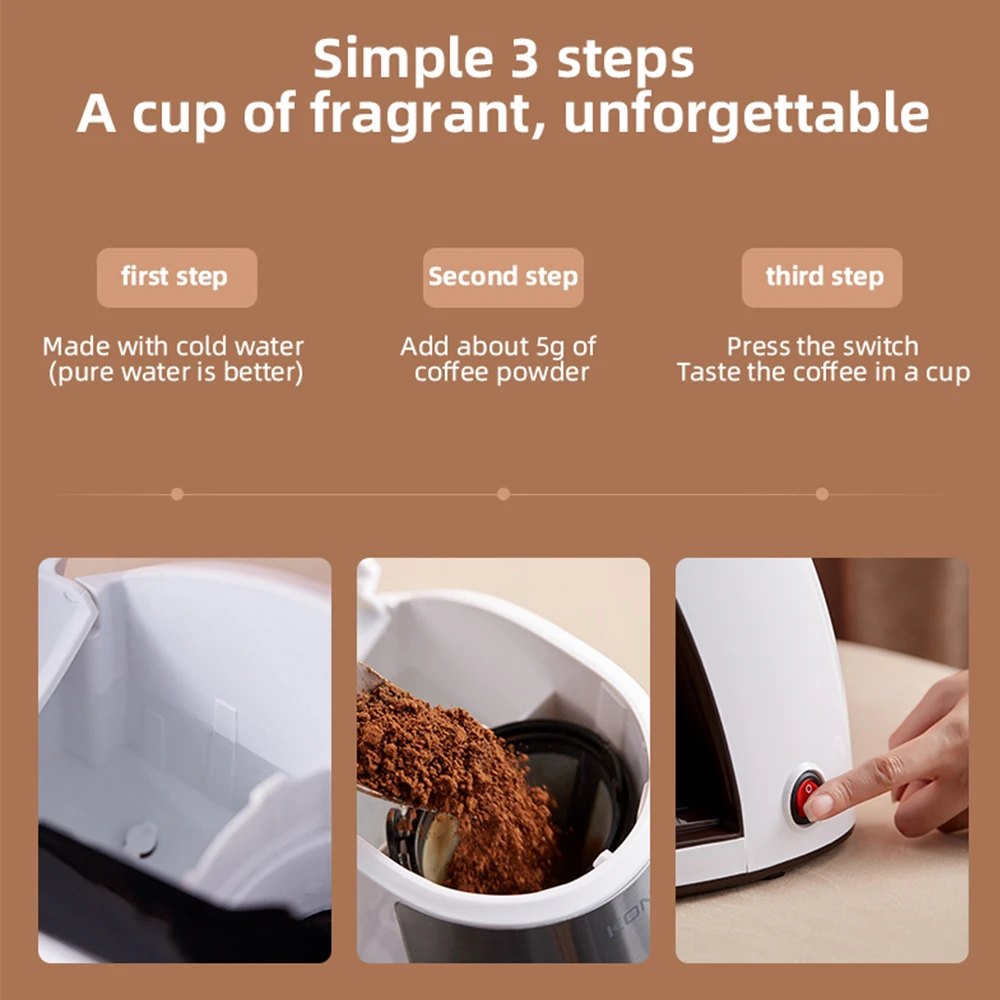 Simple 3 steps
A cup of fragrant, unforgettable

first step

Made with cold water
(pure water is better)

Second step

Add about 5g of
coffee powder

third step

Press the switch
Taste the coffee in a cup

KON