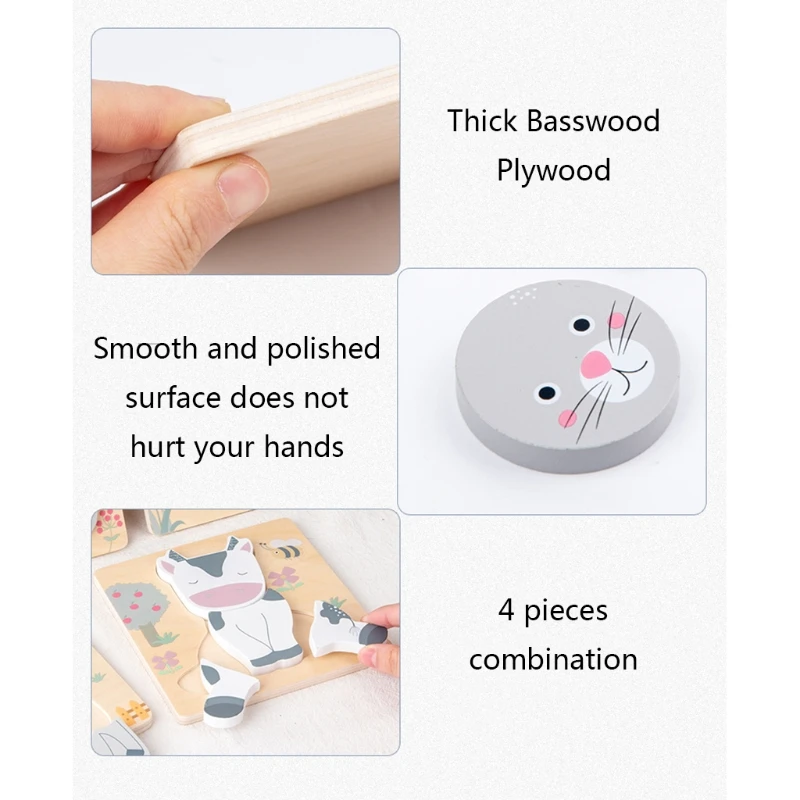 Thick Basswood Plywood

Smooth and polished surface does not hurt your hands

4 pieces combination