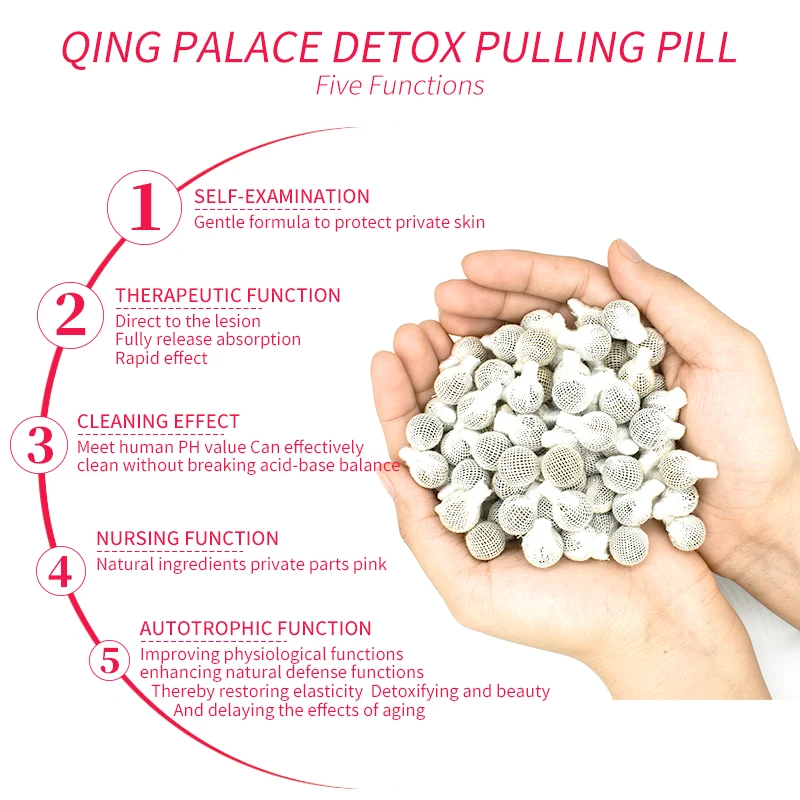 QING PALACE DETOX PULLING PILL
Five Functions

1
SELF-EXAMINATION
Gentle formula to protect private skin

2
THERAPEUTIC FUNCTION
Direct to the lesion
Fully release absorption
Rapid effect

3
CLEANING EFFECT
Meet human PH value Can effectively clean without breaking acid-base balance

4
NURSING FUNCTION
Natural ingredients private parts pink

5
AUTOTROPHIC FUNCTION
Improving physiological functions
enhancing natural defense functions
Thereby restoring elasticity Detoxifying and beauty
And delaying the effects of aging