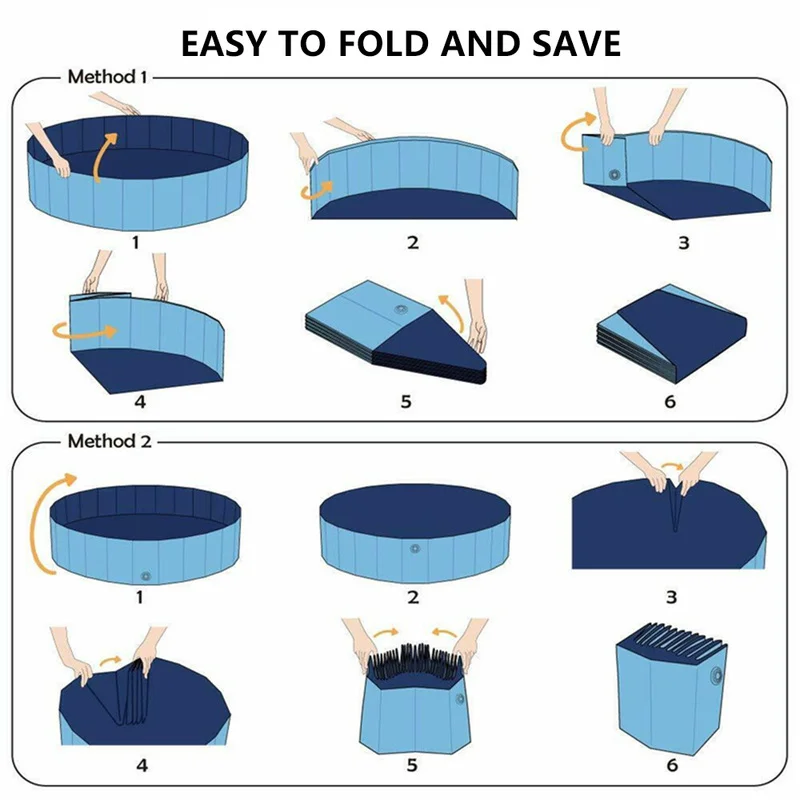 EASY TO FOLD AND SAVE

Method 1

1

2

3

4

5

6

Method 2

1

2

3

4

5

6