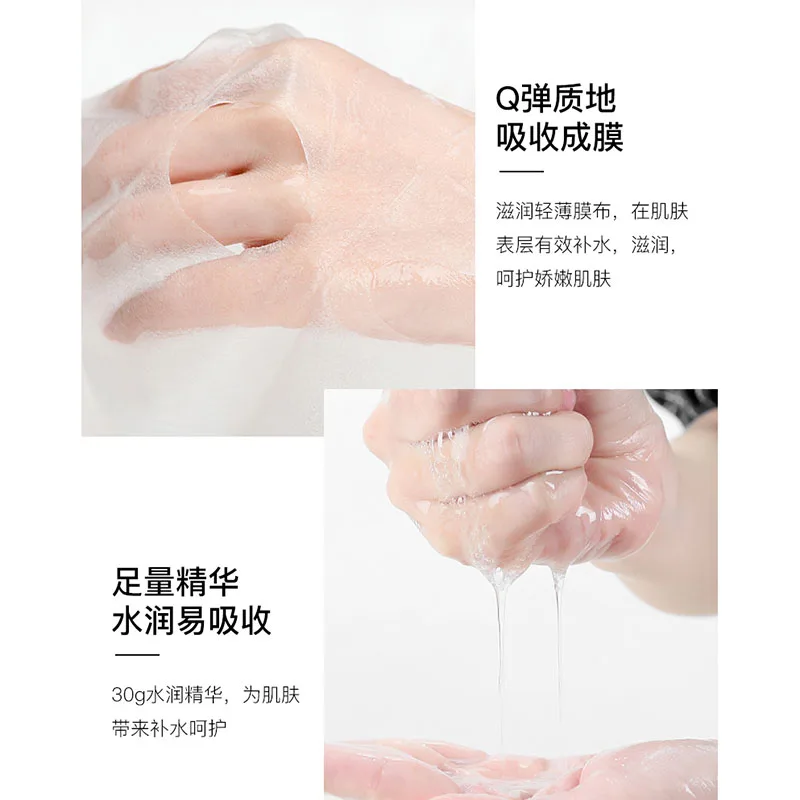 Q弹质地
吸收成膜

滋润轻薄膜布，在肌肤表层有效补水，滋润，呵护娇嫩肌肤

足量精华
水润易吸收

30g水润精华，为肌肤带来补水呵护