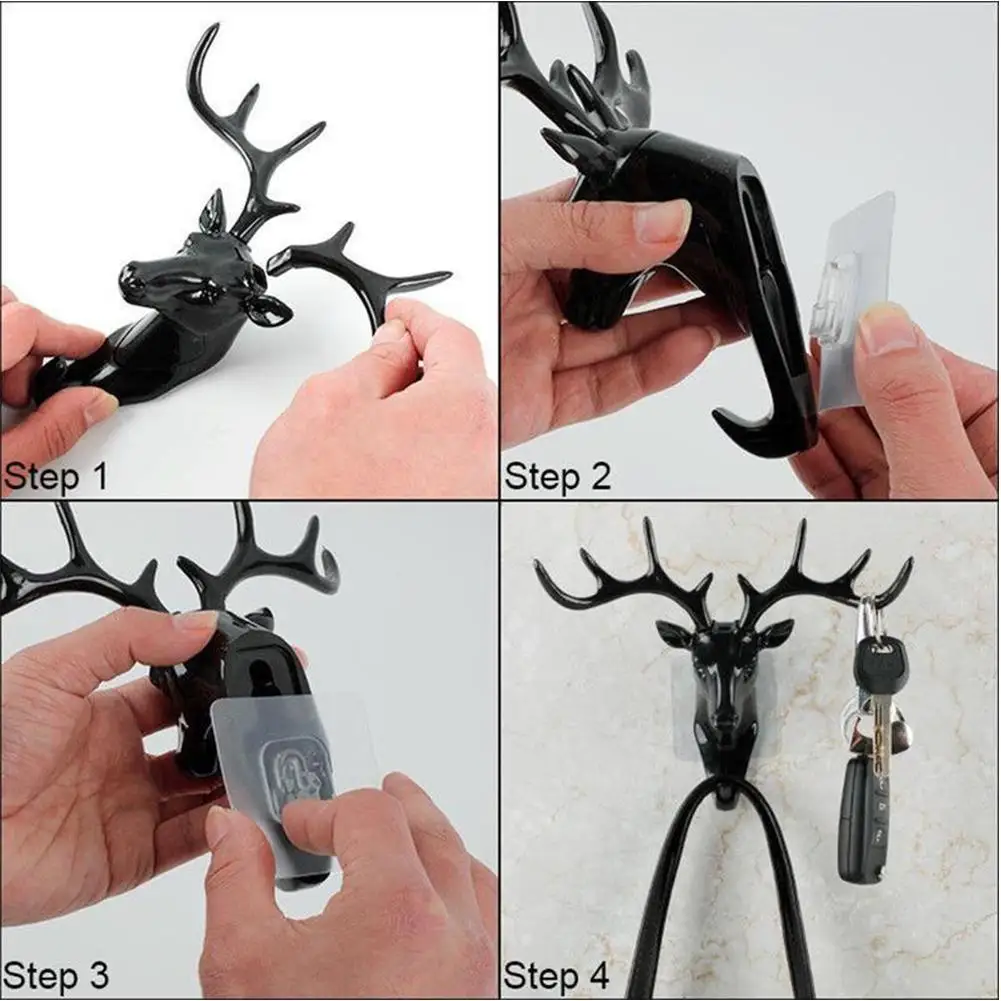 Step 1

Step 2

Step 3

Step 4