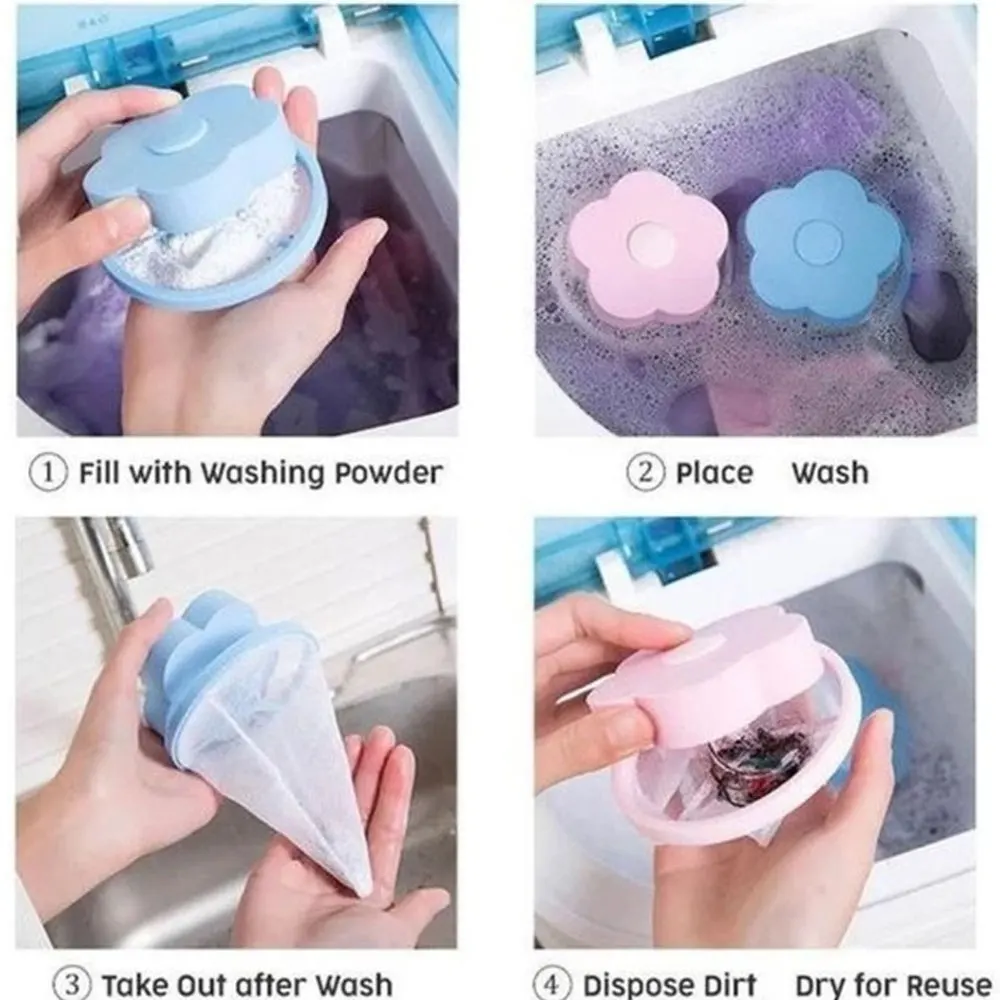 ① Fill with Washing Powder

② Place Wash

③ Take Out after Wash

④ Dispose Dirt Dry for Reuse