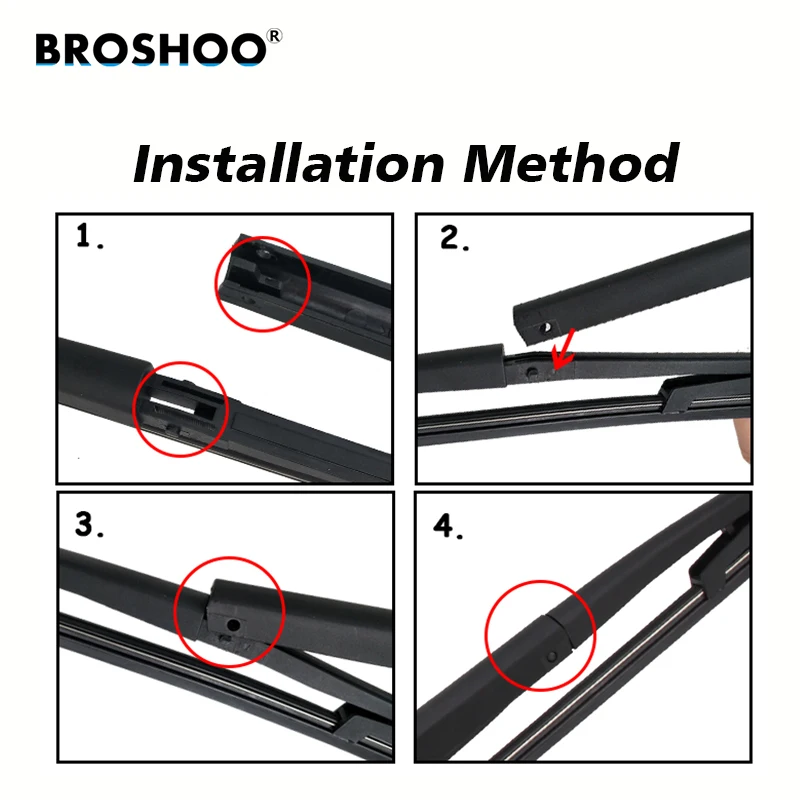 BROSHOO®

Installation Method

1.

2.

3.

4.