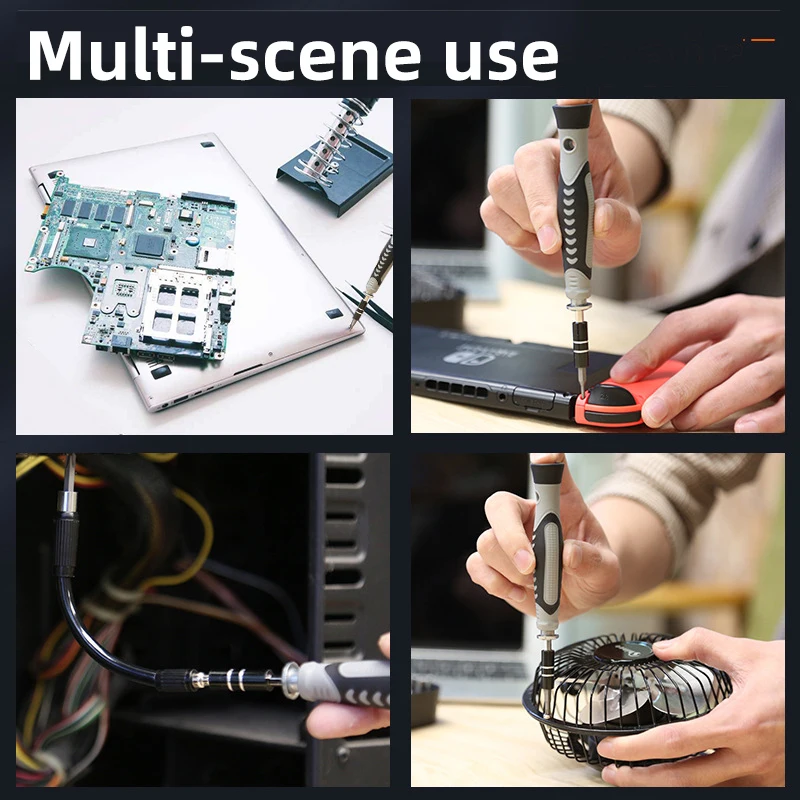 Multi-scene use