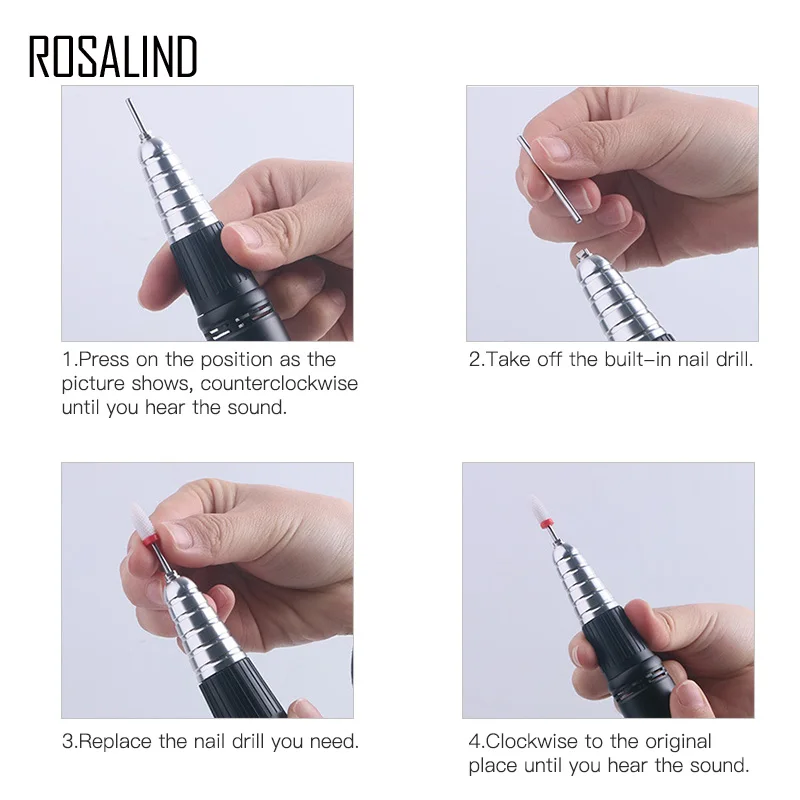 ROSALIND

1.Press on the position as the picture shows, counterclockwise until you hear the sound.

2.Take off the built–in nail drill.

3.Replace the nail drill you need.

4.Clockwise to the original place until you hear the sound.