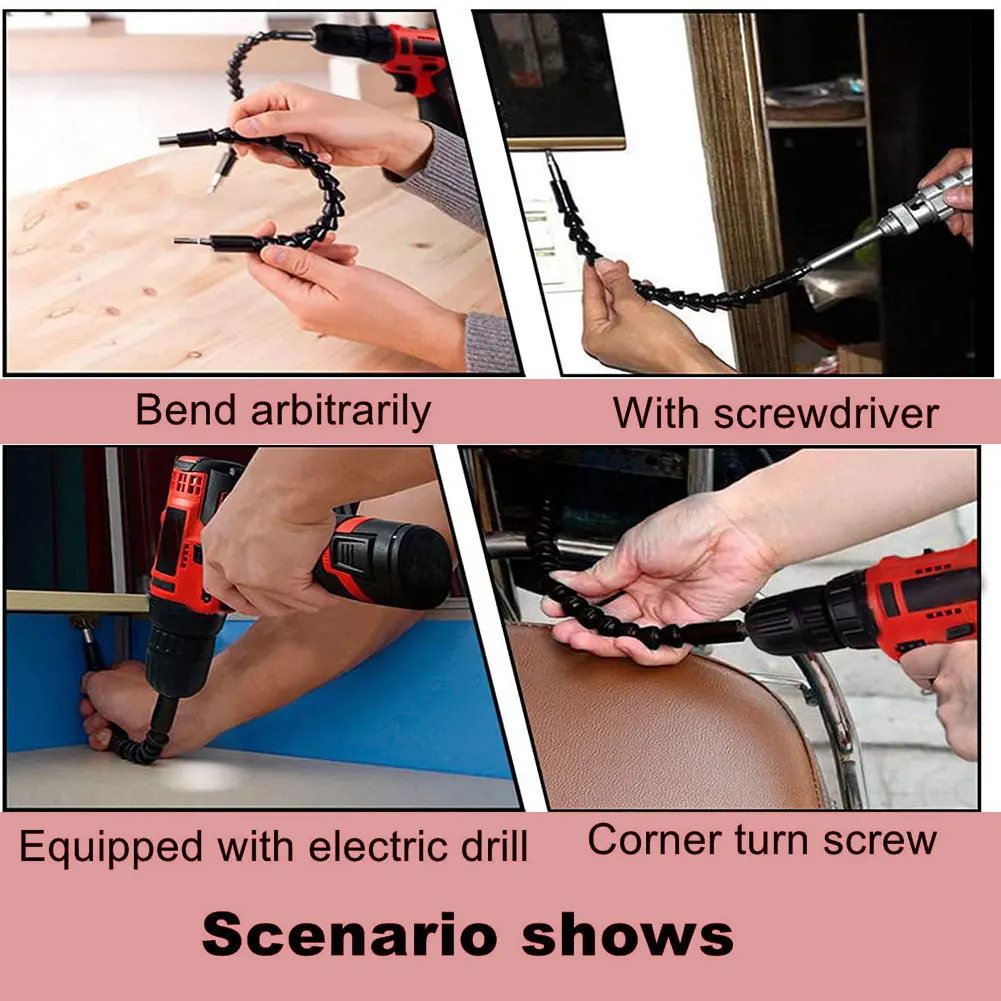 Bend arbitrarily

With screwdriver

Equipped with electric drill

Corner turn screw

Scenario shows