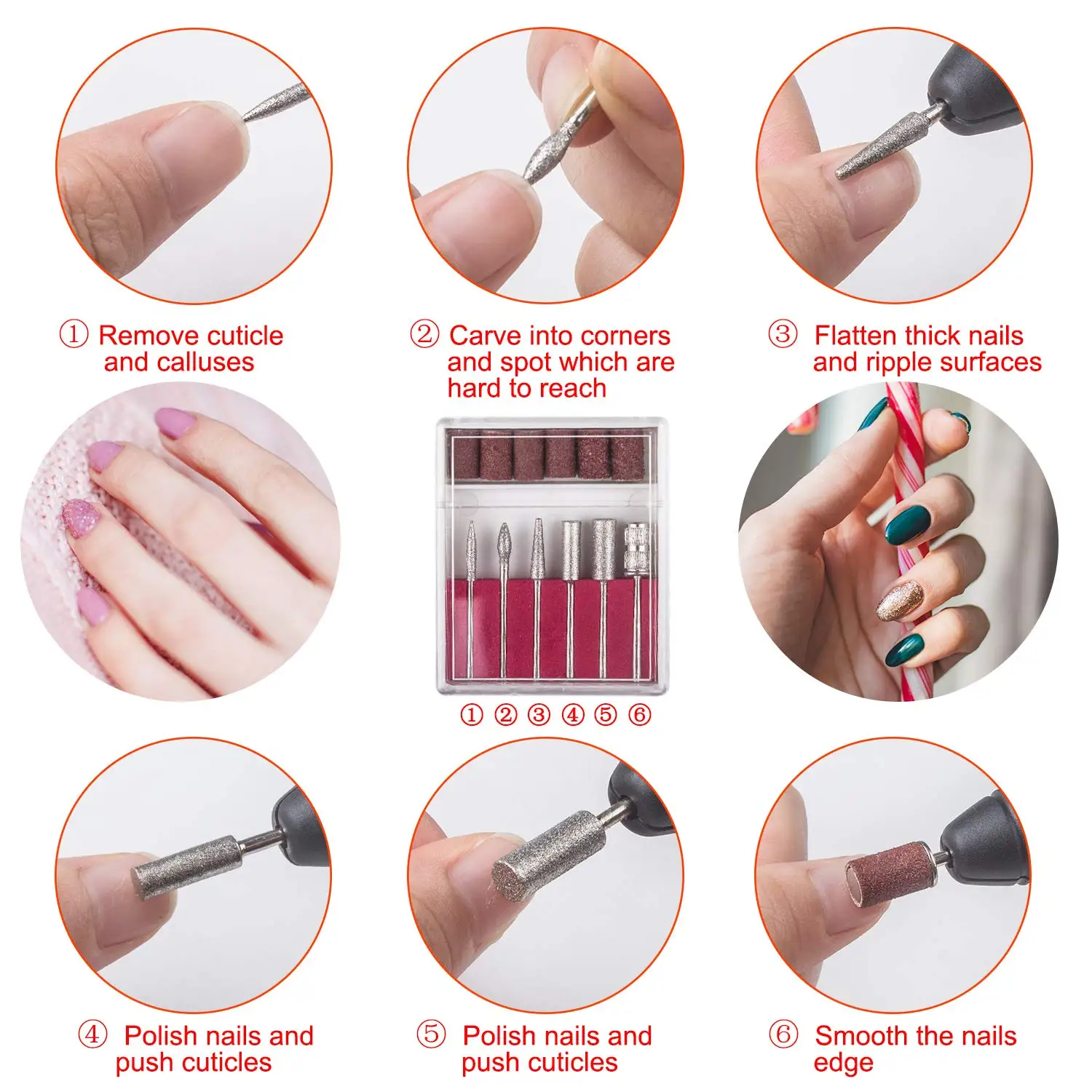 ① Remove cuticle and calluses

② Carve into corners and spot which are hard to reach

③ Flatten thick nails and ripple surfaces

① ② ③ ④ ⑤ ⑥

④ Polish nails and push cuticles

⑤ Polish nails and push cuticles

⑥ Smooth the nails edge