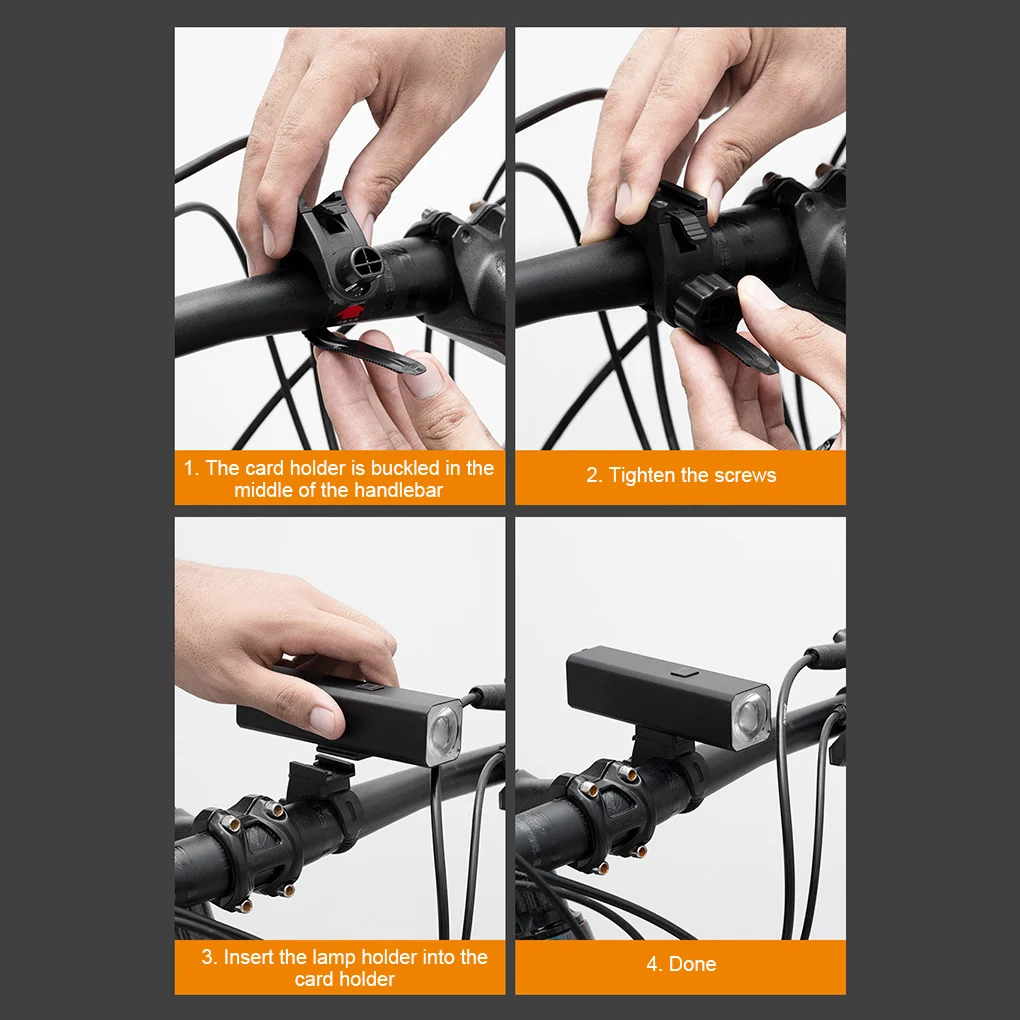 1. The card holder is buckled in the middle of the handlebar

2. Tighten the screws

3. Insert the lamp holder into the card holder

4. Done