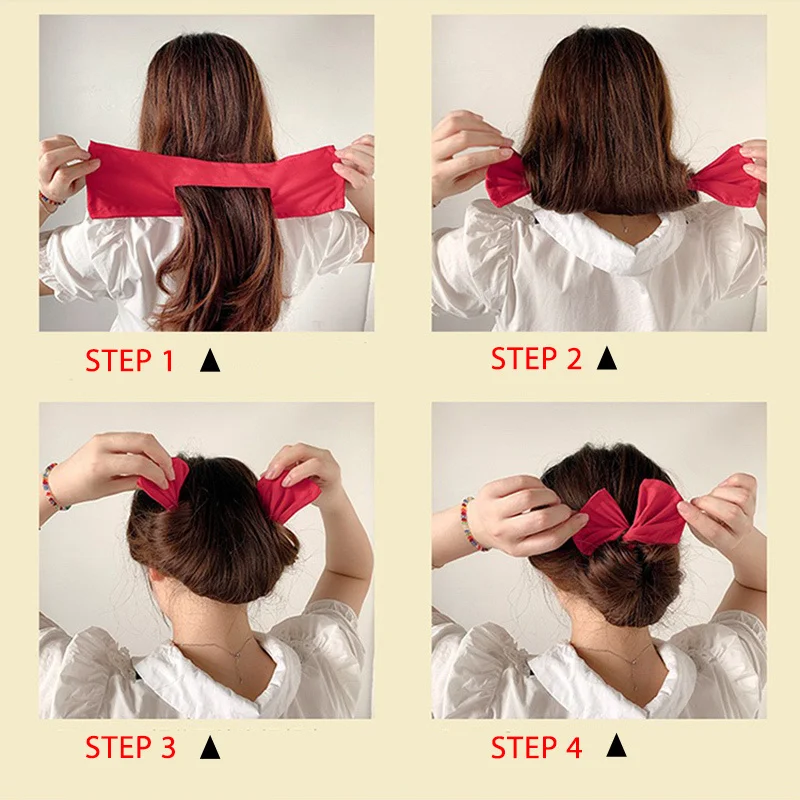 STEP 1 ▲

STEP 2 ▲

STEP 3 ▲

STEP 4 ▲