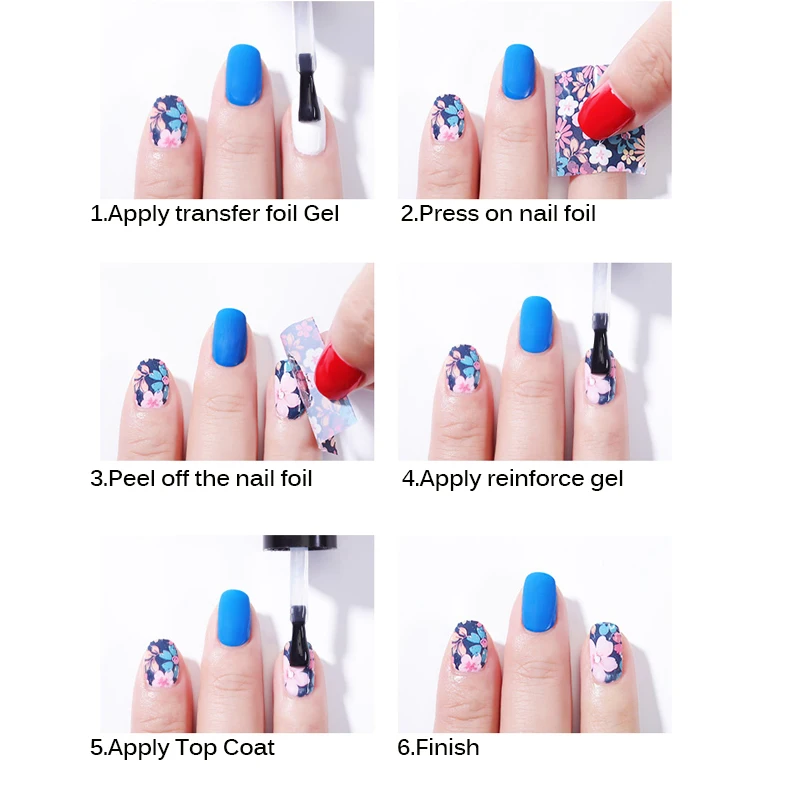 1.Apply transfer foil Gel

2.Press on nail foil

3.Peel off the nail foil

4.Apply reinforce gel

5.Apply Top Coat

6.Finish