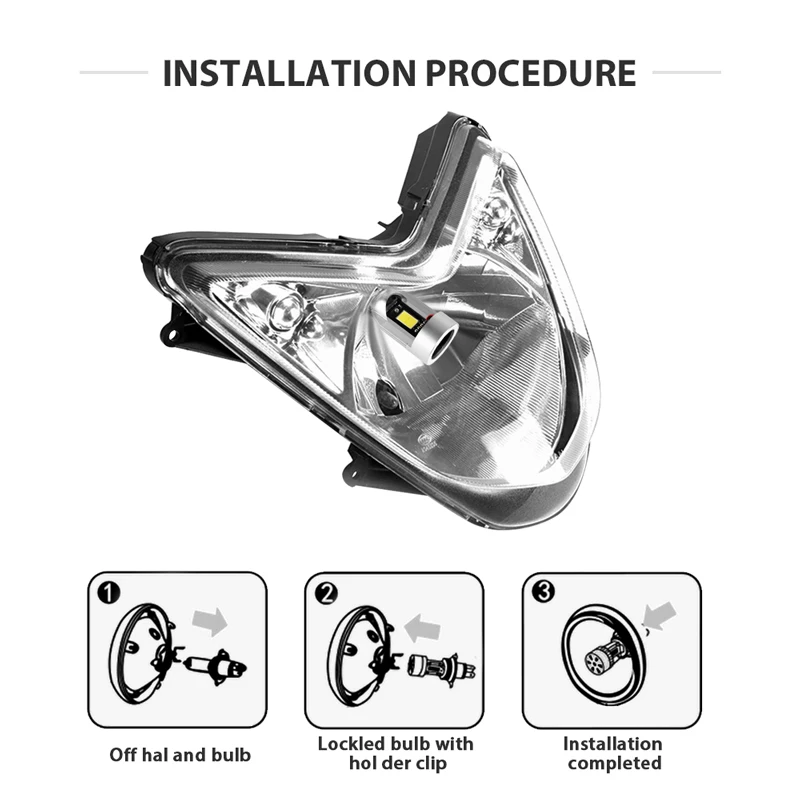 INSTALLATION PROCEDURE

1

Off hal and bulb

2

Lockled bulb with hol der clip

3

Installation completed