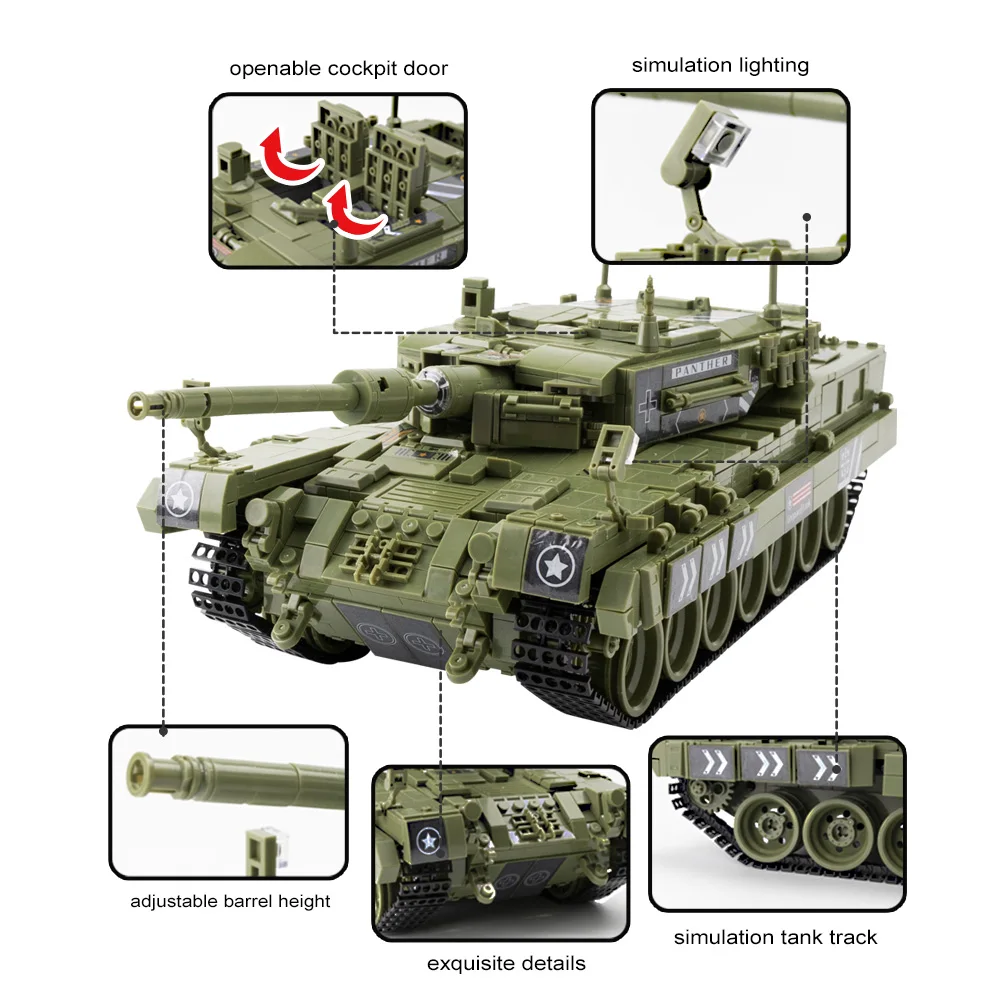 openable cockpit door

simulation lighting

PANTHER

adjustable barrel height

exquisite details

simulation tank track