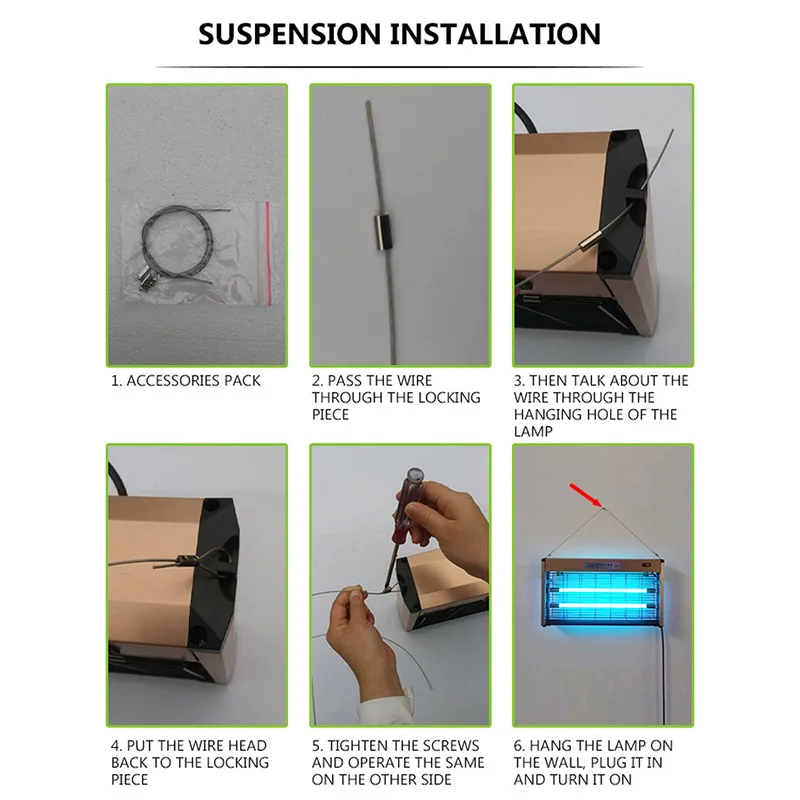 SUSPENSION INSTALLATION

1. ACCESSORIES PACK

2. PASS THE WIRE THROUGH THE LOCKING PIECE

3. THEN TALK ABOUT THE WIRE THROUGH THE HANGING HOLE OF THE LAMP

4. PUT THE WIRE HEAD BACK TO THE LOCKING PIECE

5. TIGHTEN THE SCREWS AND OPERATE THE SAME ON THE OTHER SIDE

6. HANG THE LAMP ON THE WALL, PLUG IT IN AND TURN IT ON