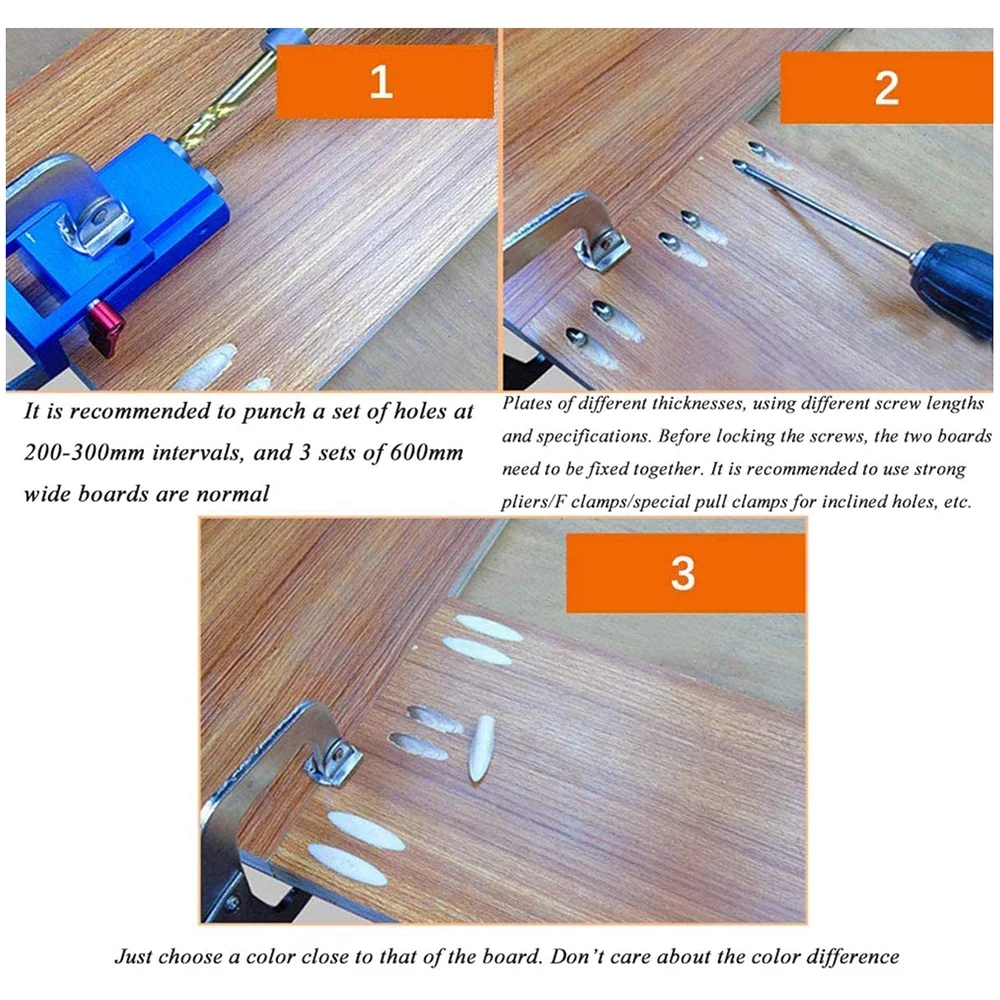 1

It is recommended to punch a set of holes at 200-300mm intervals, and 3 sets of 600mm wide boards are normal

2

Plates of different thicknesses, using different screw lengths and specifications. Before locking the screws, the two boards need to be fixed together. It is recommended to use strong pliers/F clamps/special pull clamps for inclined holes, etc.

3

Just choose a color close to that of the board. Don't care about the color difference