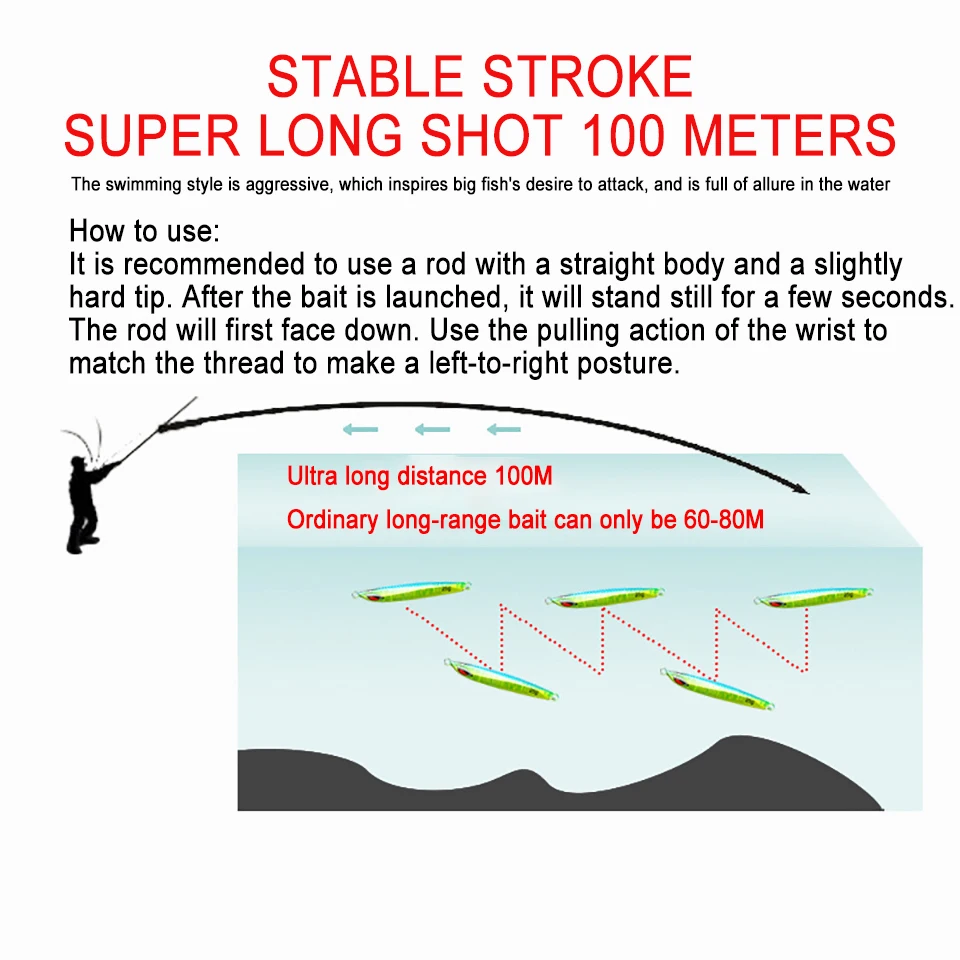 STABLE STROKE
SUPER LONG SHOT 100 METERS

The swimming style is aggressive, which inspires big fish's desire to attack, and is full of allure in the water

How to use:
It is recommended to use a rod with a straight body and a slightly hard tip. After the bait is launched, it will stand still for a few seconds. The rod will first face down. Use the pulling action of the wrist to match the thread to make a left-to-right posture.

Ultra long distance 100M

Ordinary long-range bait can only be 60-80M