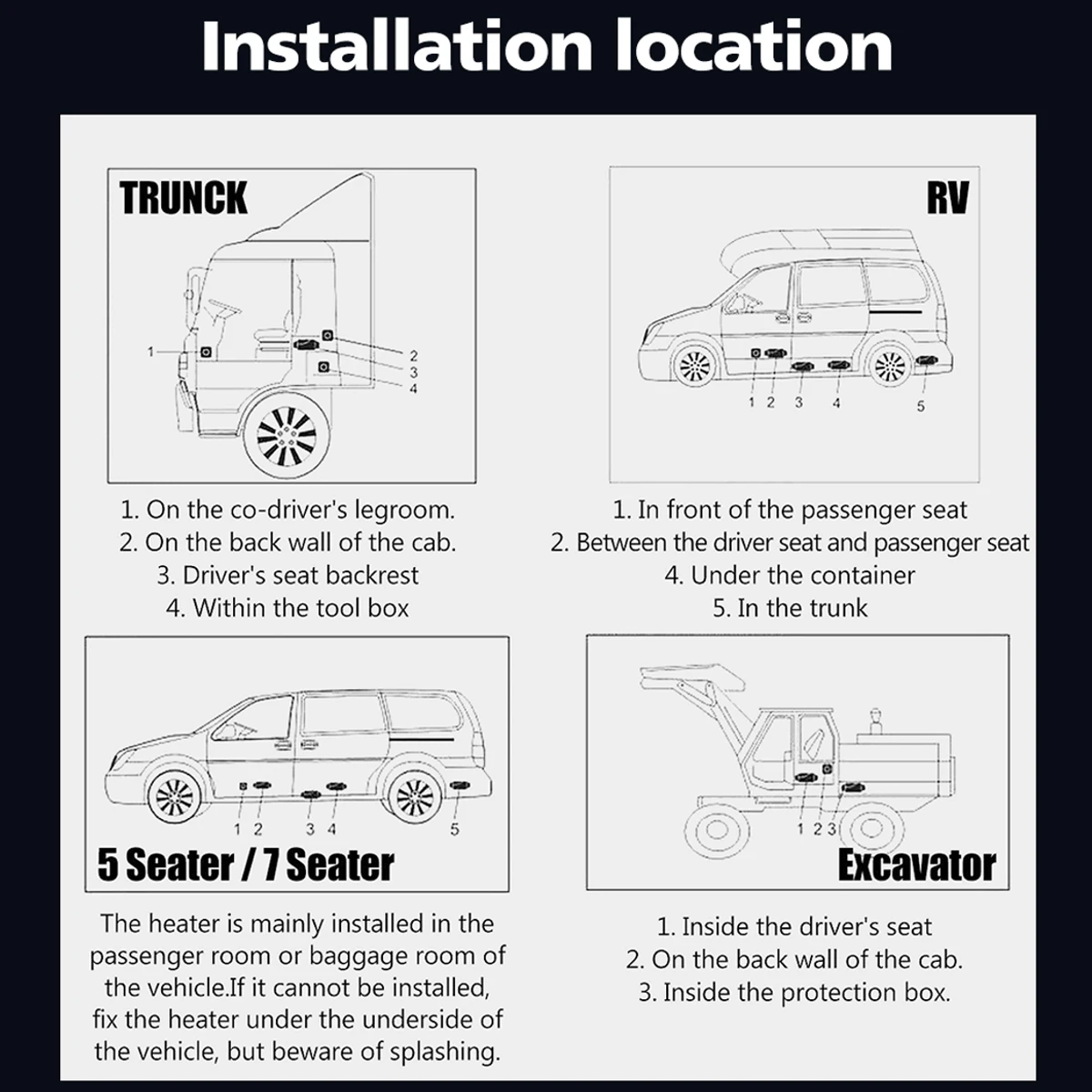 Installation location

TRUNCK

1
2
3
4

1. On the co-driver's legroom.
2. On the back wall of the cab.
3. Driver's seat backrest
4. Within the tool box

RV

1 2 3 4 5

1. In front of the passenger seat
2. Between the driver seat and passenger seat
4. Under the container
5. In the trunk

1 2 3 4 5

5 Seater / 7 Seater

The heater is mainly installed in the passenger room or baggage room of the vehicle.If it cannot be installed, fix the heater under the underside of the vehicle, but beware of splashing.

1 2 3

Excavator

1. Inside the driver's seat
2. On the back wall of the cab.
3. Inside the protection box.