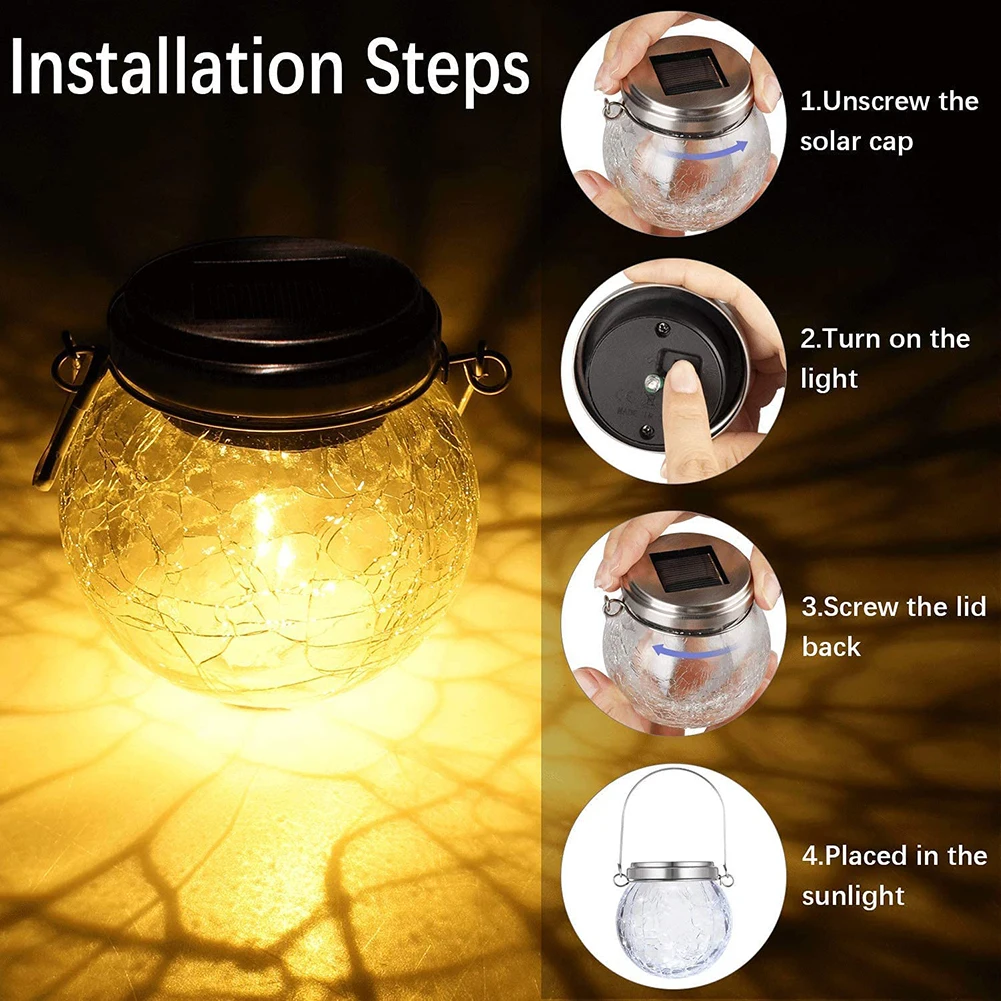 Installation Steps

1.Unscrew the solar cap

2.Turn on the light

3.Screw the lid back

4.Placed in the sunlight