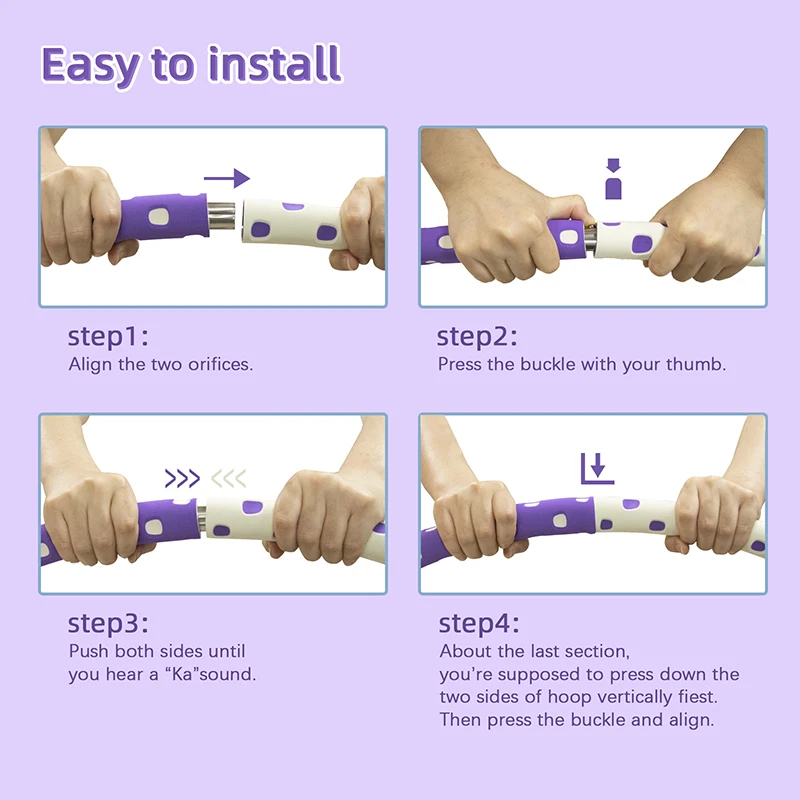 Easy to install

step1:
Align the two orifices.

step2:
Press the buckle with your thumb.

step3:
Push both sides until you hear a “Ka”sound.

step4:
About the last section,
you’re supposed to press down the two sides of hoop vertically fiest.
Then press the buckle and align.