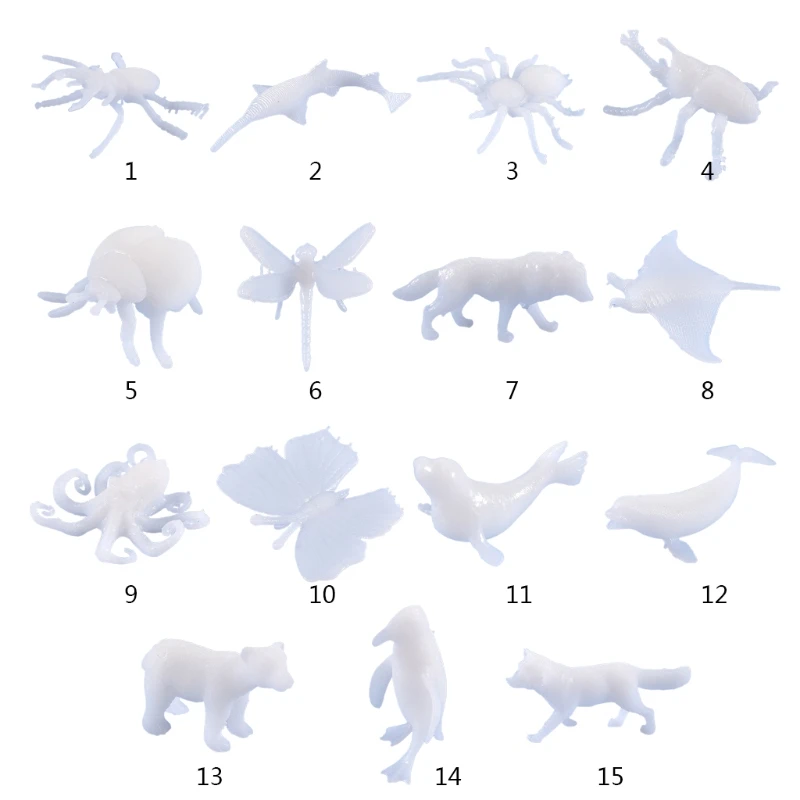 1 2 3 4

5 6 7 8

9 10 11 12

13 14 15