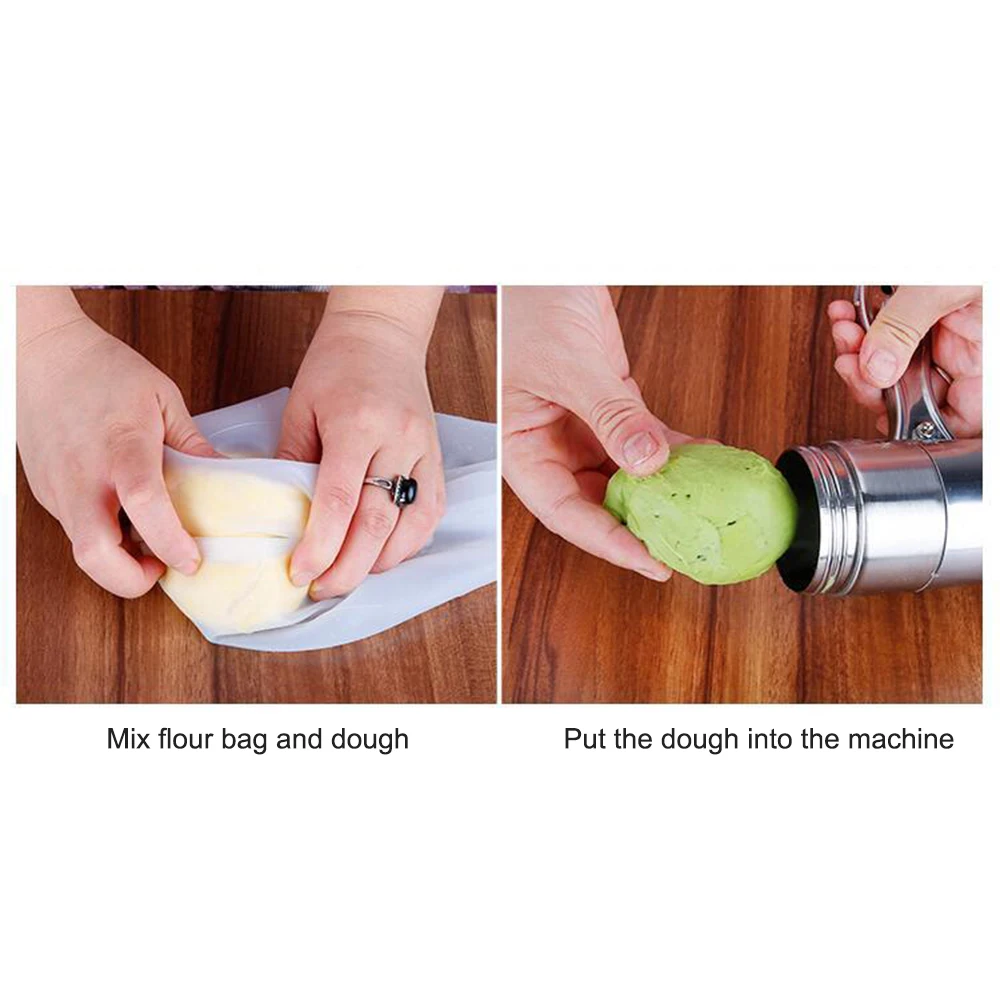 Mix flour bag and dough

Put the dough into the machine