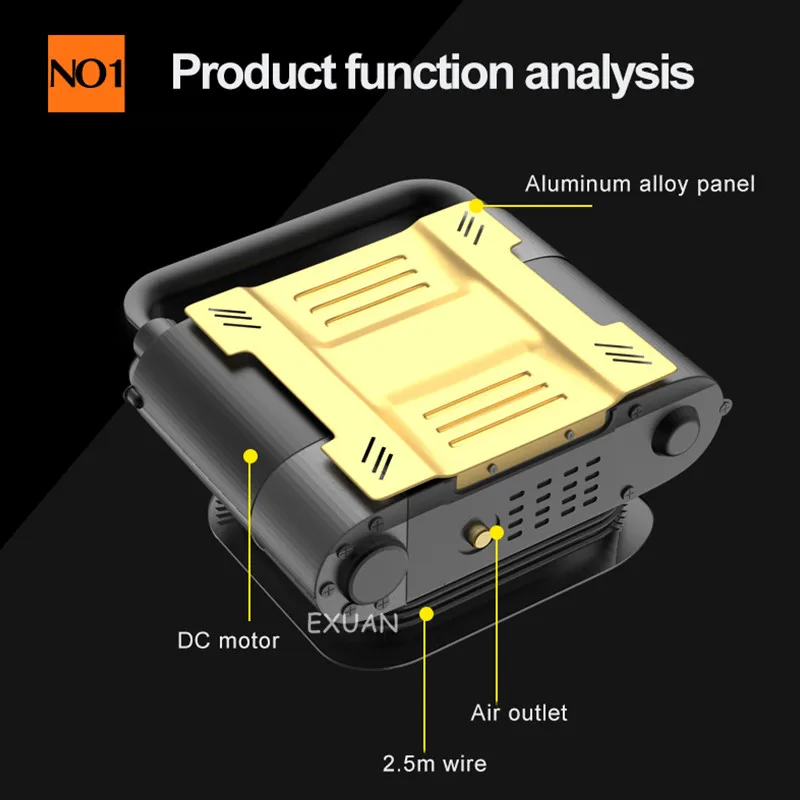 NO1 Product function analysis

Aluminum alloy panel

DC motor

EXUAN

Air outlet

2.5m wire