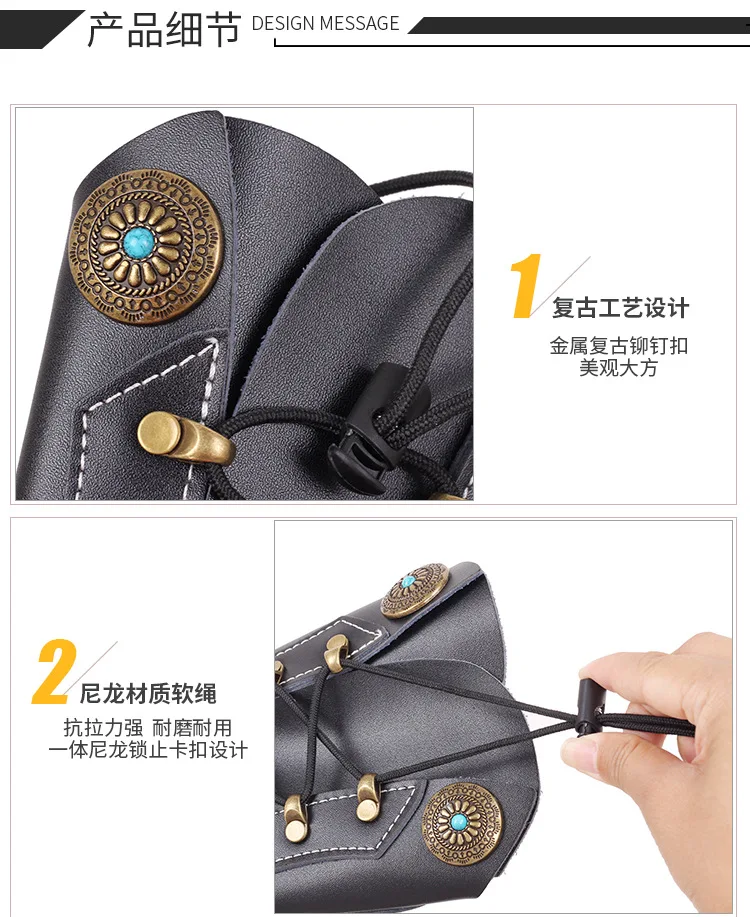 产品细节 DESIGN MESSAGE

1 复古工艺设计

金属复古铆钉扣
美观大方

2 尼龙材质软绳

抗拉力强 耐磨耐用
一体尼龙锁止卡扣设计