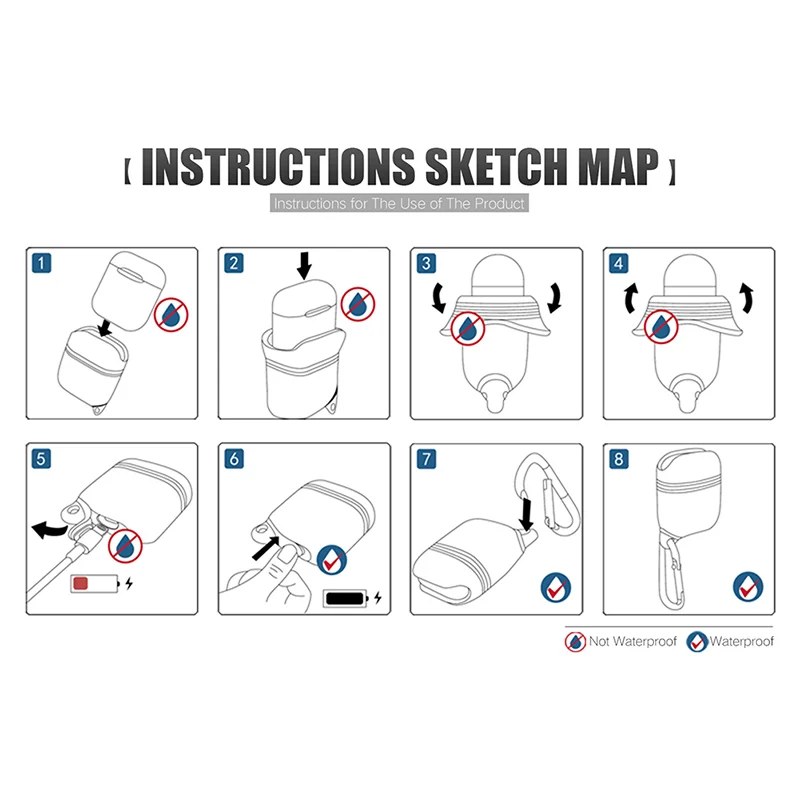 【 INSTRUCTIONS SKETCH MAP 】

Instructions for The Use of The Product

1

2

3

4

5

6

7

8

Not Waterproof Waterproof