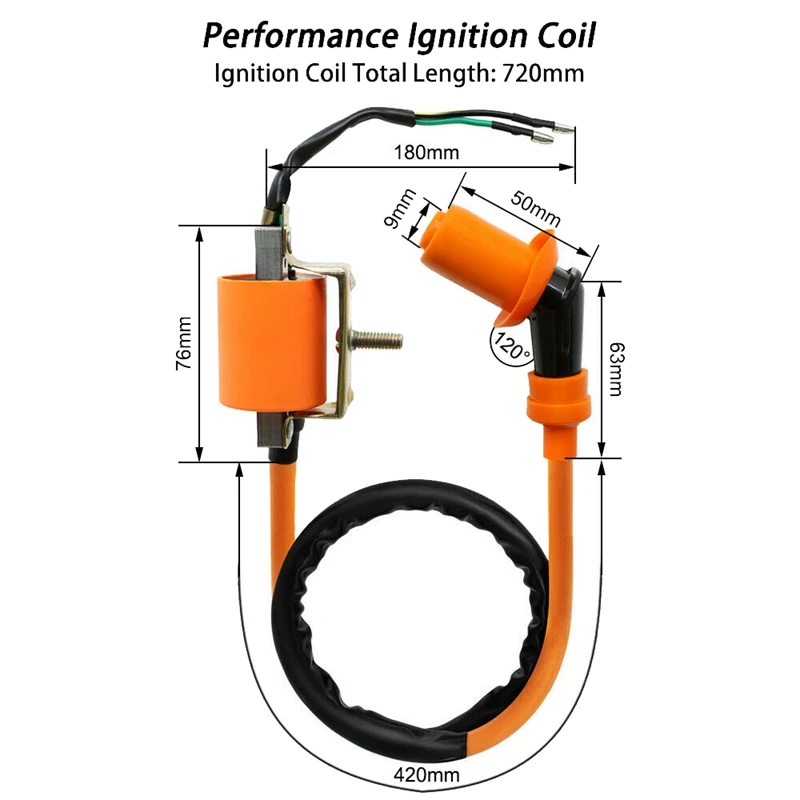 Performance Ignition Coil
Ignition Coil Total Length: 720mm

180mm
9mm
50mm
76mm
120°
63mm
420mm