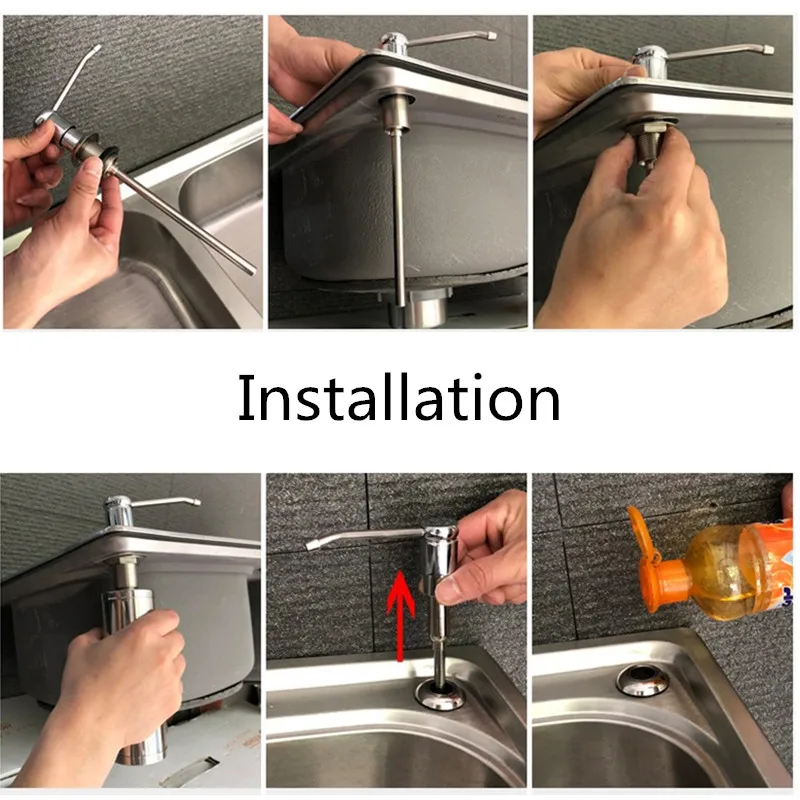 Installation