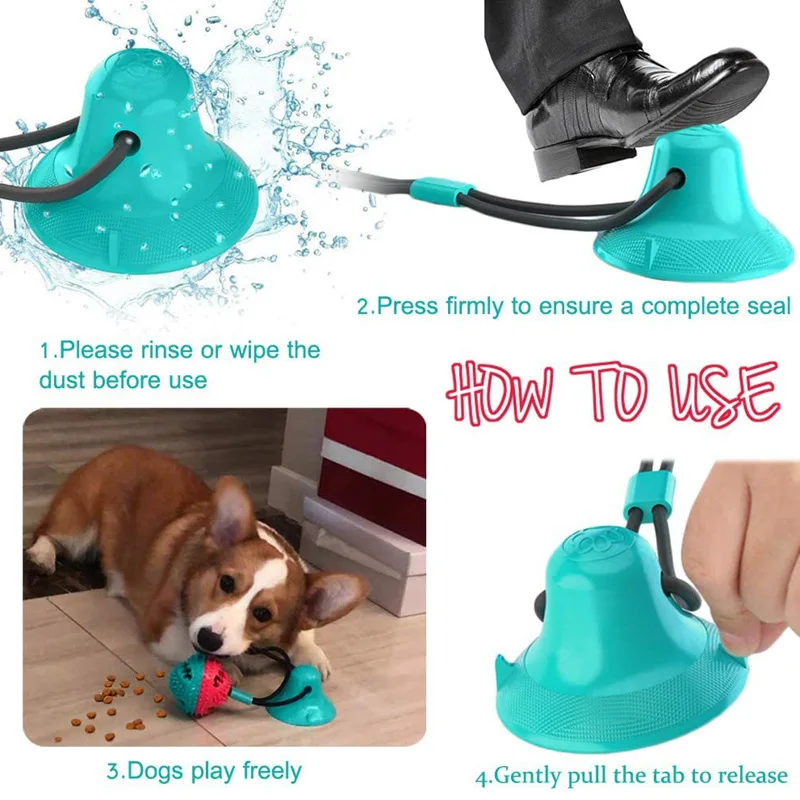 2.Press firmly to ensure a complete seal

1.Please rinse or wipe the dust before use

HOW TO USE

3.Dogs play freely

4.Gently pull the tab to release