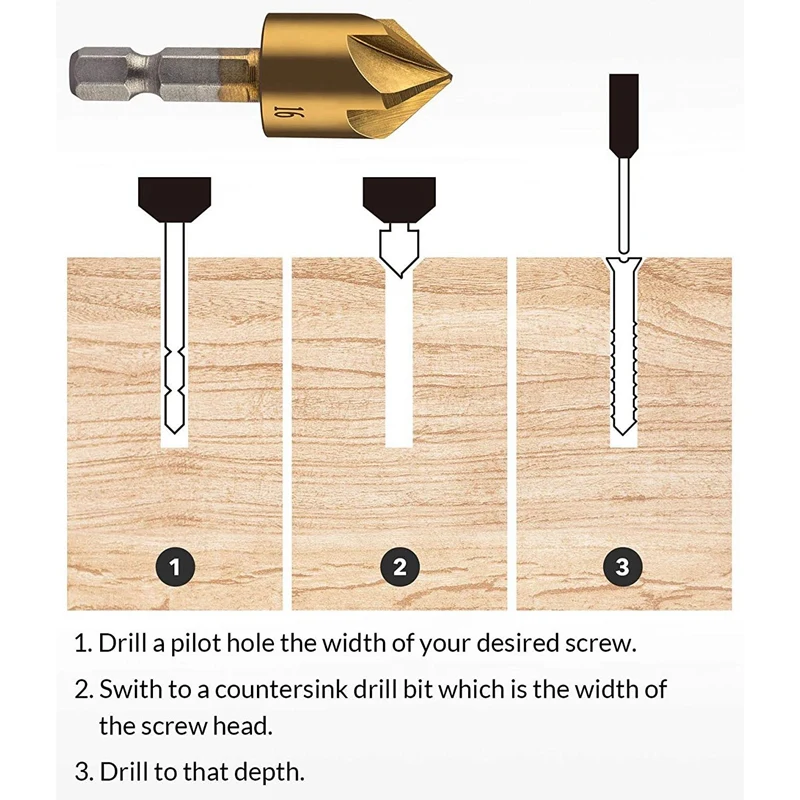 16

1

2

3

1. Drill a pilot hole the width of your desired screw.

2. Swith to a countersink drill bit which is the width of the screw head.

3. Drill to that depth.