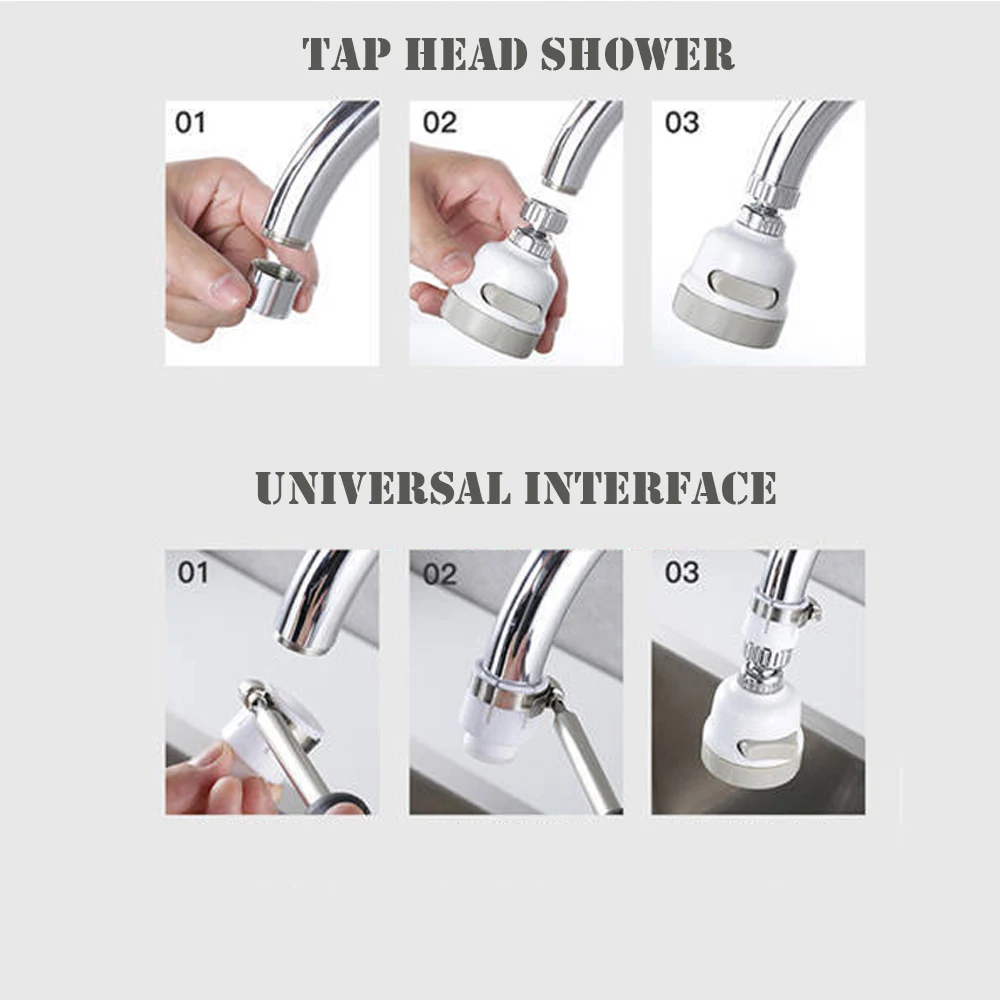 TAP HEAD SHOWER

01

02

03

UNIVERSAL INTERFACE

01

02

03