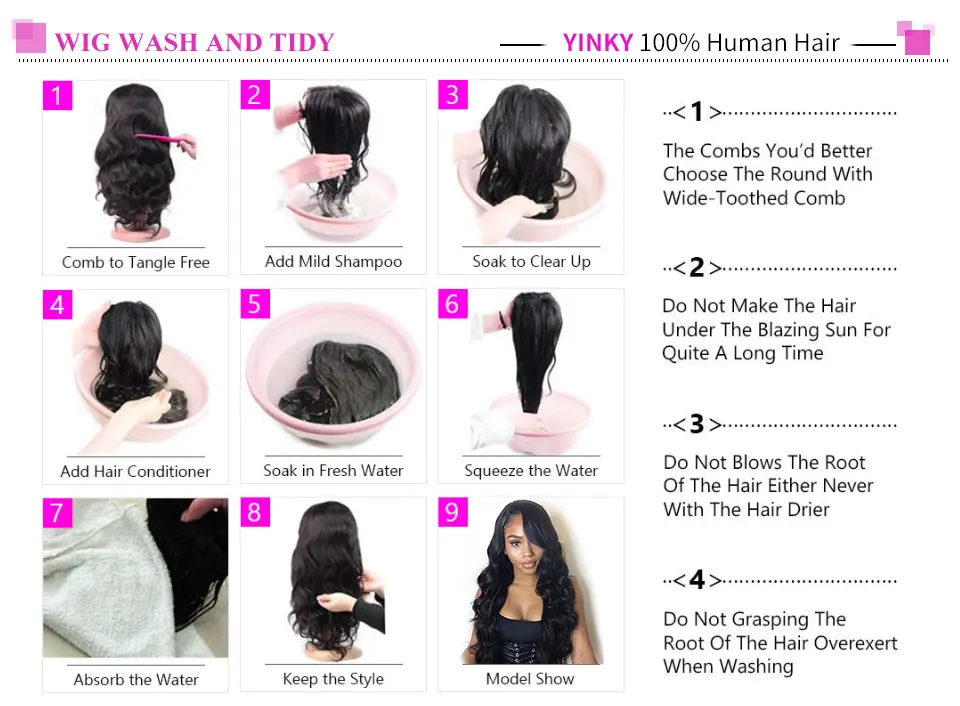 WIG WASH AND TIDY

YINKY 100% Human Hair

1
Comb to Tangle Free

2
Add Mild Shampoo

3
Soak to Clear Up

4
Add Hair Conditioner

5
Soak in Fresh Water

6
Squeeze the Water

7
Absorb the Water

8
Keep the Style

9
Model Show

<1>
The Combs You'd Better Choose The Round With Wide-Toothed Comb

<2>
Do Not Make The Hair Under The Blazing Sun For Quite A Long Time

<3>
Do Not Blows The Root Of The Hair Either Never With The Hair Drier

<4>
Do Not Grasping The Root Of The Hair Overexert When Washing